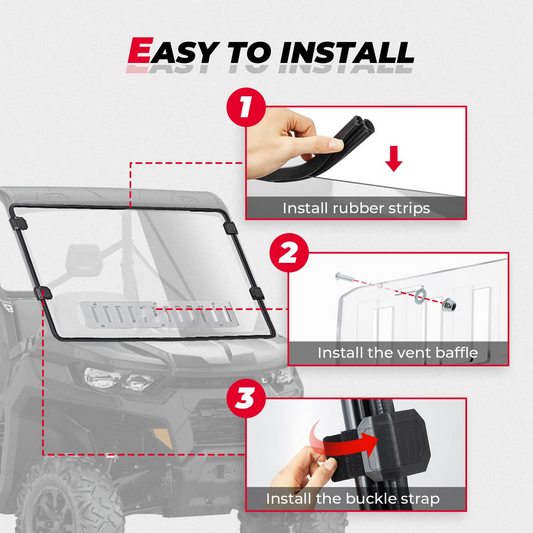 EASY TO INSTALL

1

Install rubber strips

2

Install the vent baffle

3

Install the buckle strap