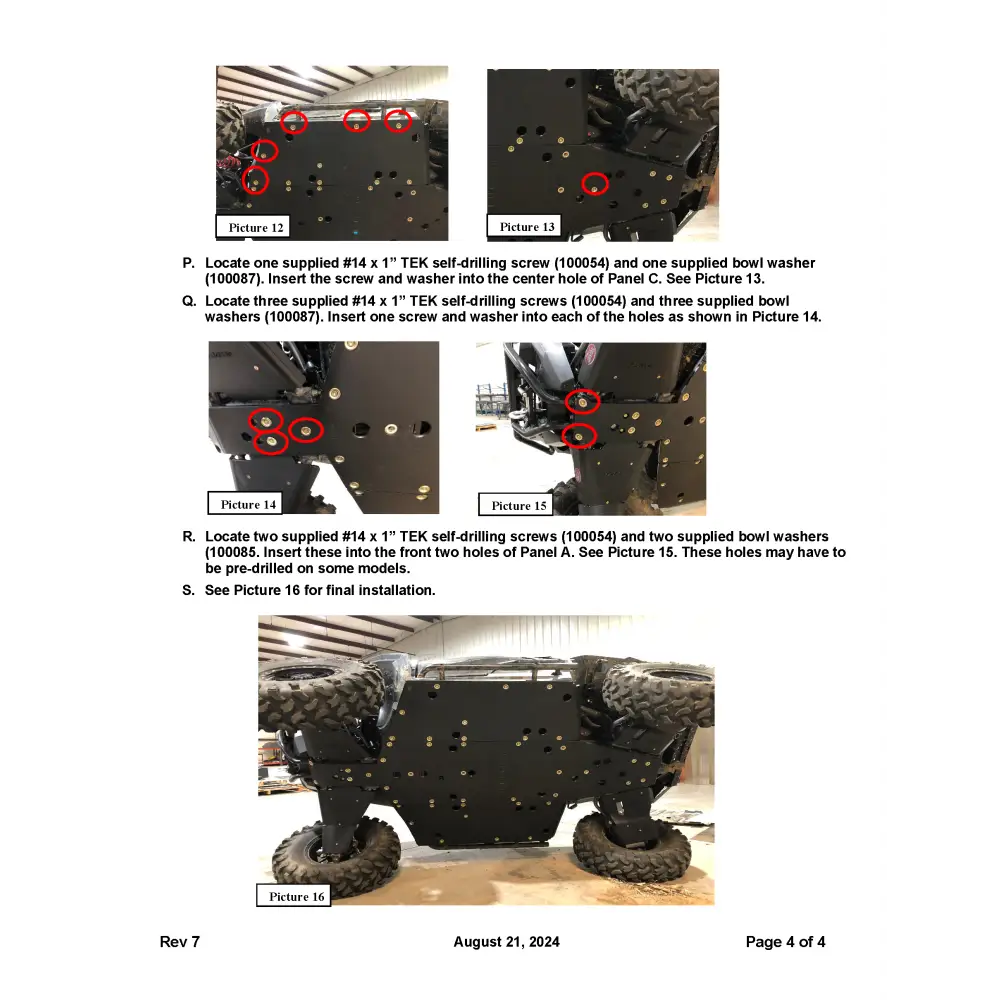 Picture 12

Picture 13

P. Locate one supplied #14 x 1” TEK self-drilling screw (100054) and one supplied bowl washer (100087). Insert the screw and washer into the center hole of Panel C. See Picture 13.

Q. Locate three supplied #14 x 1” TEK self-drilling screws (100054) and three supplied bowl washers (100087). Insert one screw and washer into each of the holes as shown in Picture 14.

Picture 14

Picture 15

R. Locate two supplied #14 x 1” TEK self-drilling screws (100054) and two supplied bowl washers (100085. Insert these into the front two holes of Panel A. See Picture 15. These holes may have to be pre-drilled on some models.

S. See Picture 16 for final installation.

Picture 16

Rev 7 August 21, 2024 Page 4 of 4