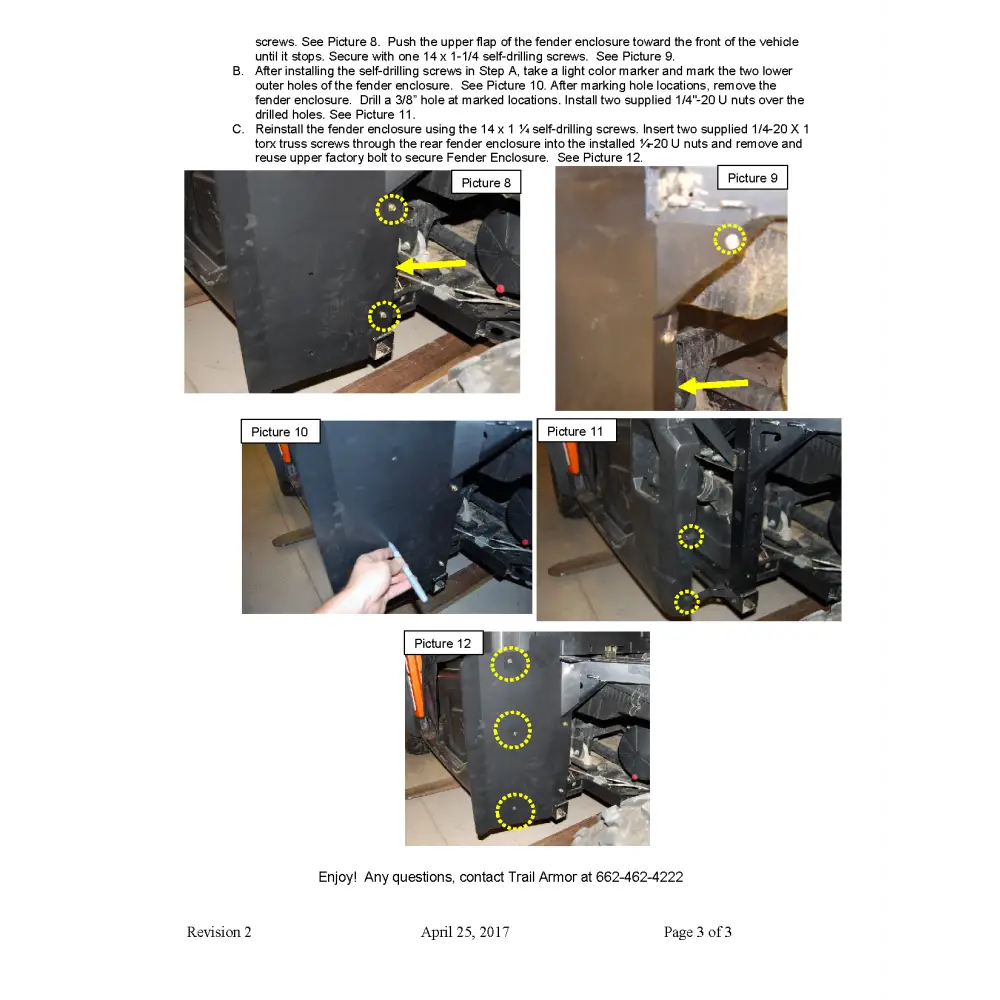 screws. See Picture 8. Push the upper flap of the fender enclosure toward the front of the vehicle until it stops. Secure with one 14 x 1-1/4 self-drilling screws. See Picture 9.

B. After installing the self-drilling screws in Step A, take a light color marker and mark the two lower outer holes of the fender enclosure. See Picture 10. After marking hole locations, remove the fender enclosure. Drill a 3/8" hole at marked locations. Install two supplied 1/4"-20 U nuts over the drilled holes. See Picture 11.

C. Reinstall the fender enclosure using the 14 x 1 ¼ self-drilling screws. Insert two supplied 1/4-20 X 1 torx truss screws through the rear fender enclosure into the installed ¼-20 U nuts and remove and reuse upper factory bolt to secure Fender Enclosure. See Picture 12.

Picture 8

Picture 9

Picture 10

Picture 11

Picture 12

Enjoy! Any questions, contact Trail Armor at 662-462-4222

Revision 2

April 25, 2017

Page 3 of 3