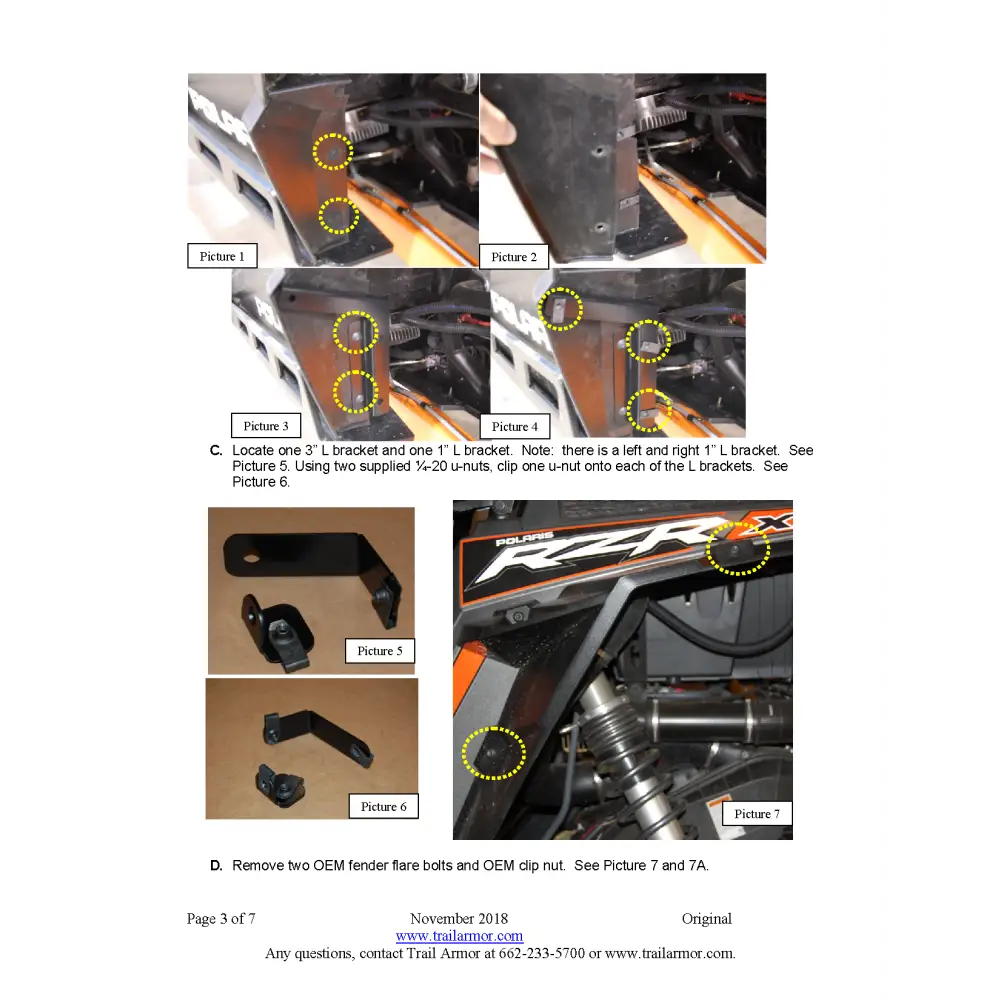 Picture 1

Picture 2

Picture 3

Picture 4

C. Locate one 3" L bracket and one 1" L bracket. Note: there is a left and right 1" L bracket. See Picture 5. Using two supplied ¼-20 u-nuts, clip one u-nut onto each of the L brackets. See Picture 6.

Picture 5

Picture 6

POLARIS RZR

Picture 7

D. Remove two OEM fender flare bolts and OEM clip nut. See Picture 7 and 7A.

Page 3 of 7 November 2018 Original
www.trailarmor.com
Any questions, contact Trail Armor at 662-233-5700 or www.trailarmor.com.