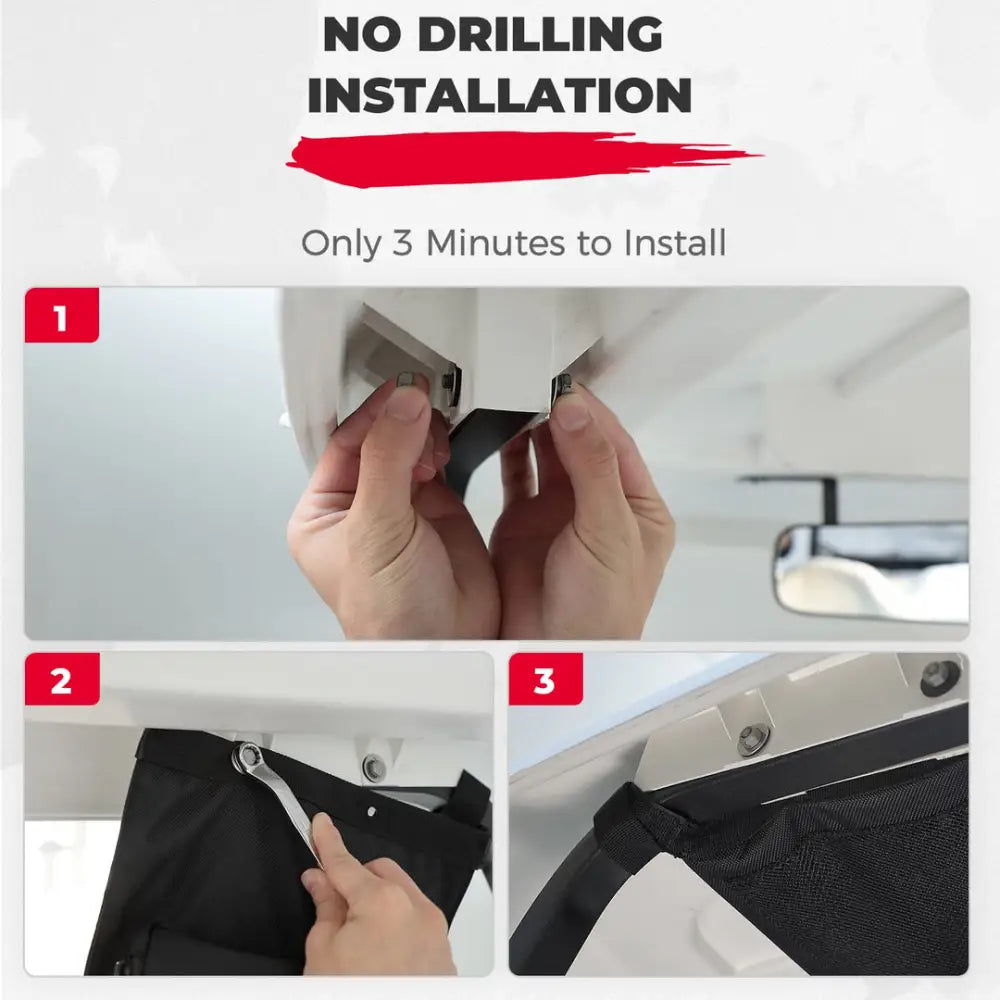 NO DRILLING INSTALLATION

Only 3 Minutes to Install

1

2

3