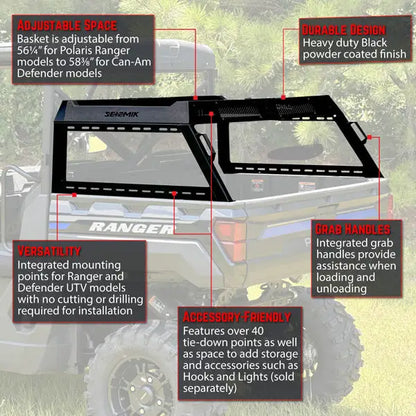 ADJUSTABLE SPACE
Basket is adjustable from 56¼" for Polaris Ranger models to 58⅜" for Can-Am Defender models

DURABLE DESIGN
Heavy duty Black powder coated finish

SEIZMIK

RANGER

GRAB HANDLES
Integrated grab handles provide assistance when loading and unloading

VERSATILITY
Integrated mounting points for Ranger and Defender UTV models with no cutting or drilling required for installation

ACCESSORY-FRIENDLY
Features over 40 tie-down points as well as space to add storage and accessories such as Hooks and Lights (sold separately)