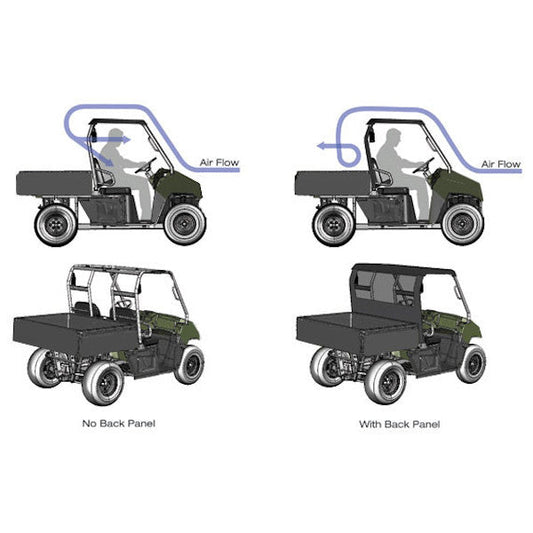 Air Flow

Air Flow

No Back Panel

With Back Panel