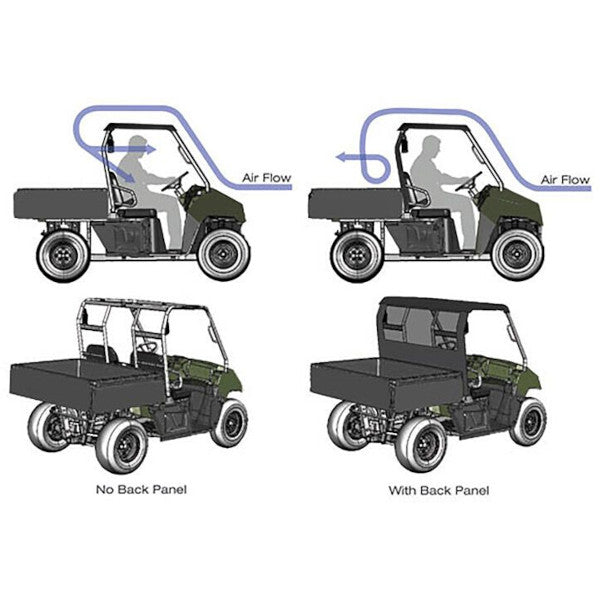 Air Flow

Air Flow

No Back Panel

With Back Panel