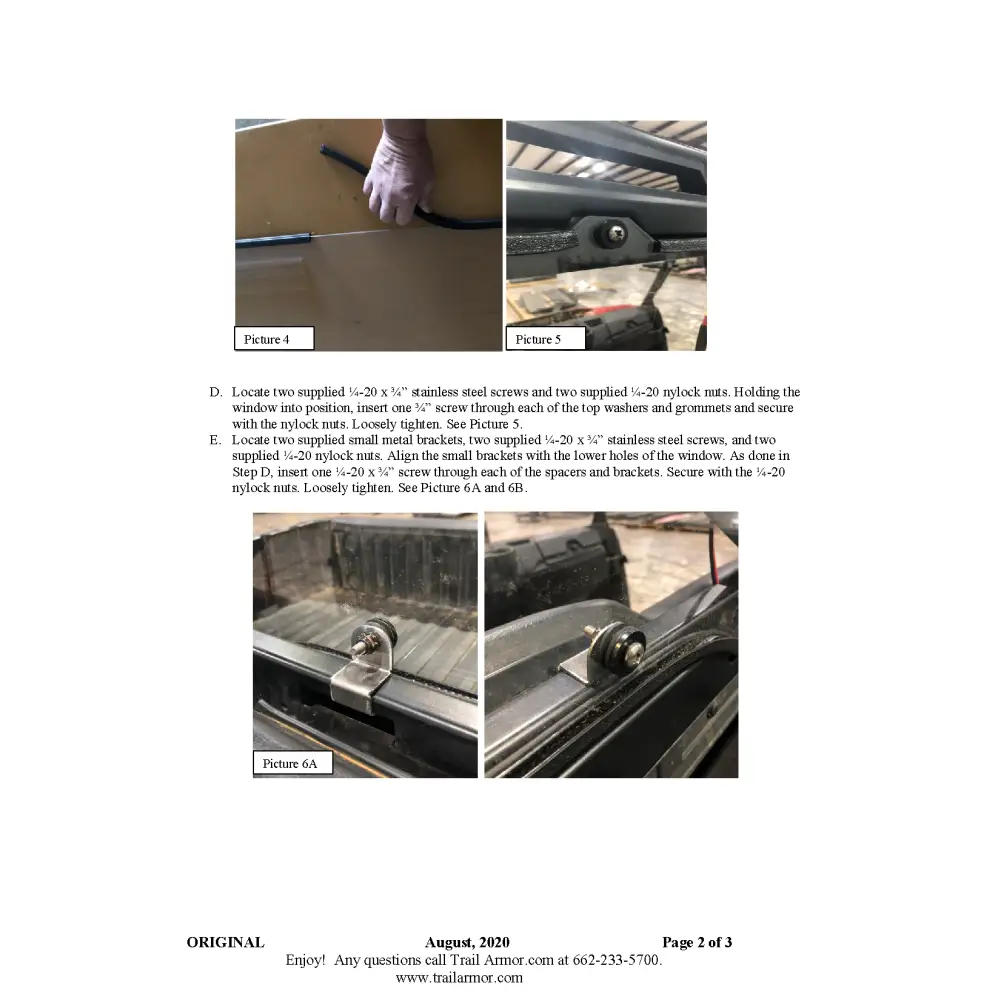 Picture 4

Picture 5

D. Locate two supplied ¼-20 x ¾" stainless steel screws and two supplied ¼-20 nylock nuts. Holding the window into position, insert one ¾" screw through each of the top washers and grommets and secure with the nylock nuts. Loosely tighten. See Picture 5.

E. Locate two supplied small metal brackets, two supplied ¼-20 x ¾" stainless steel screws, and two supplied ¼-20 nylock nuts. Align the small brackets with the lower holes of the window. As done in Step D, insert one ¼-20 x ¾" screw through each of the spacers and brackets. Secure with the ¼-20 nylock nuts. Loosely tighten. See Picture 6A and 6B.

Picture 6A

ORIGINAL August, 2020 Page 2 of 3

Enjoy! Any questions call Trail Armor.com at 662-233-5700.

www.trailarmor.com