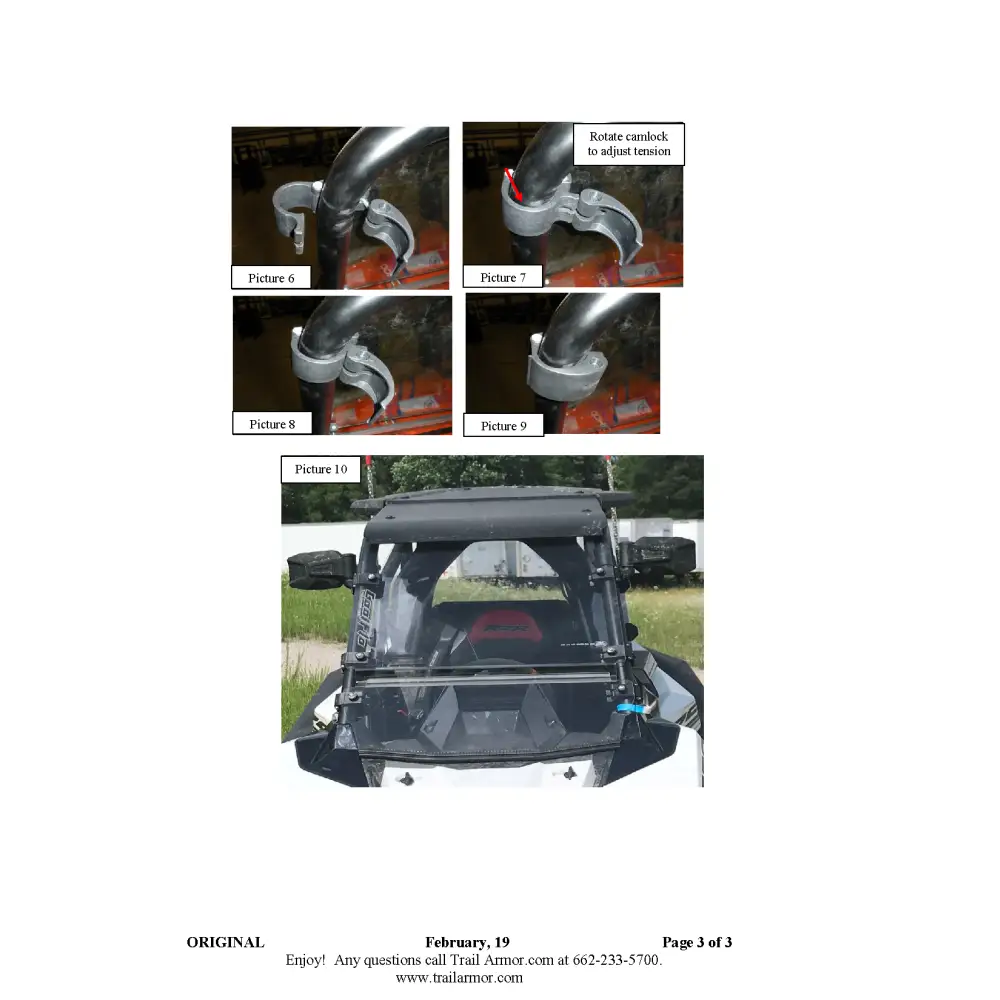 Picture 6

Rotate camlock to adjust tension

Picture 7

Picture 8

Picture 9

Picture 10

ORIGINAL February, 19 Page 3 of 3
Enjoy! Any questions call Trail Armor.com at 662-233-5700.
www.trailarmor.com