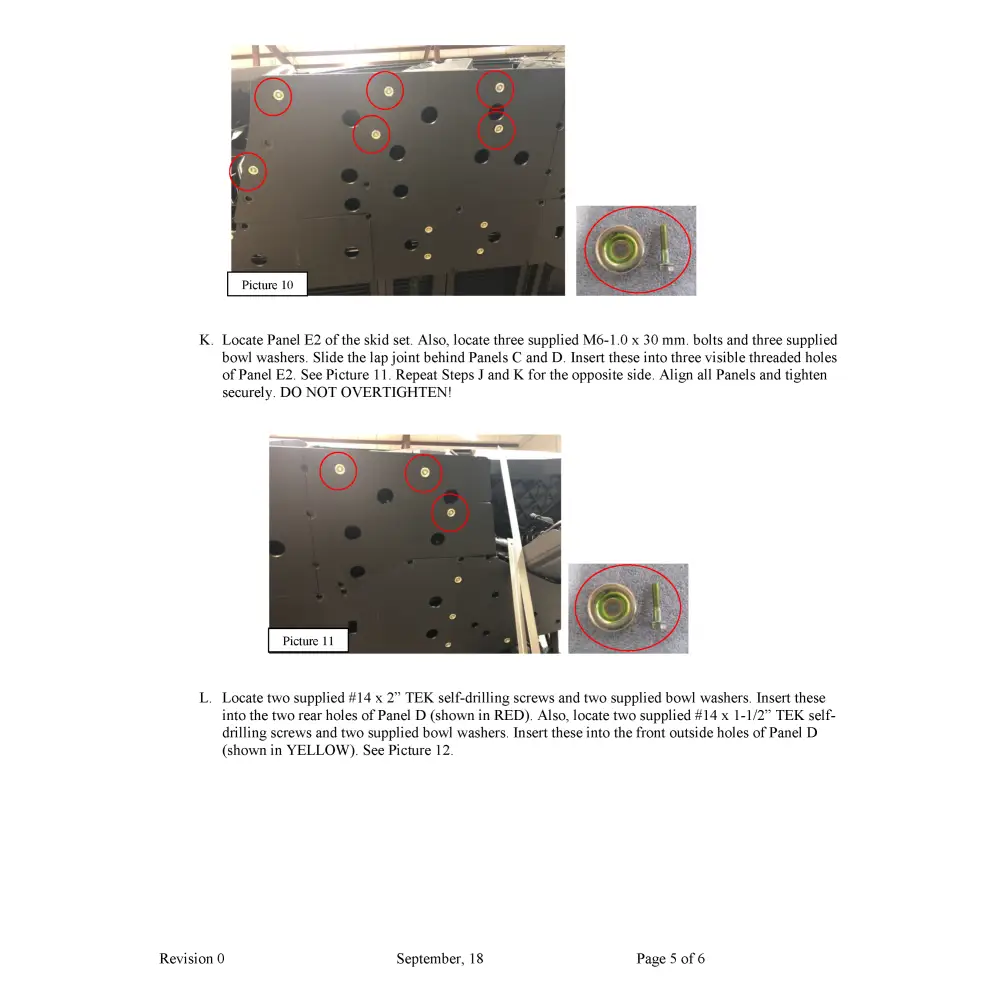 Picture 10

K. Locate Panel E2 of the skid set. Also, locate three supplied M6-1.0 x 30 mm. bolts and three supplied bowl washers. Slide the lap joint behind Panels C and D. Insert these into three visible threaded holes of Panel E2. See Picture 11. Repeat Steps J and K for the opposite side. Align all Panels and tighten securely. DO NOT OVERTIGHTEN!

Picture 11

L. Locate two supplied #14 x 2” TEK self-drilling screws and two supplied bowl washers. Insert these into the two rear holes of Panel D (shown in RED). Also, locate two supplied #14 x 1-1/2” TEK self-drilling screws and two supplied bowl washers. Insert these into the front outside holes of Panel D (shown in YELLOW). See Picture 12.

Revision 0 September, 18 Page 5 of 6