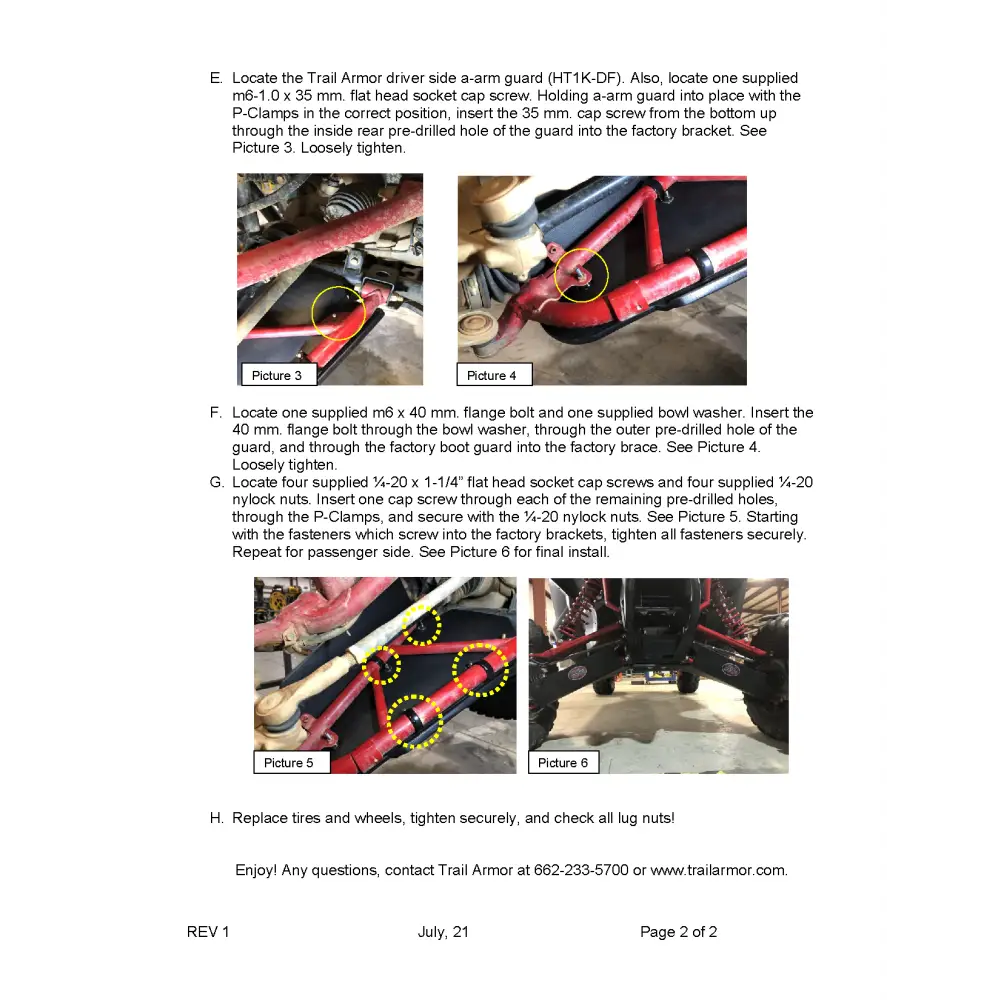 E. Locate the Trail Armor driver side a-arm guard (HT1K-DF). Also, locate one supplied m6-1.0 x 35 mm. flat head socket cap screw. Holding a-arm guard into place with the P-Clamps in the correct position, insert the 35 mm. cap screw from the bottom up through the inside rear pre-drilled hole of the guard into the factory bracket. See Picture 3. Loosely tighten.

Picture 3

Picture 4

F. Locate one supplied m6 x 40 mm. flange bolt and one supplied bowl washer. Insert the 40 mm. flange bolt through the bowl washer, through the outer pre-drilled hole of the guard, and through the factory boot guard into the factory brace. See Picture 4. Loosely tighten.

G. Locate four supplied ¼-20 x 1-1/4" flat head socket cap screws and four supplied ¼-20 nylock nuts. Insert one cap screw through each of the remaining pre-drilled holes, through the P-Clamps, and secure with the ¼-20 nylock nuts. See Picture 5. Starting with the fasteners which screw into the factory brackets, tighten all fasteners securely. Repeat for passenger side. See Picture 6 for final install.

Picture 5

Picture 6

H. Replace tires and wheels, tighten securely, and check all lug nuts!

Enjoy! Any questions, contact Trail Armor at 662-233-5700 or www.trailarmor.com.

REV 1 July, 21 Page 2 of 2