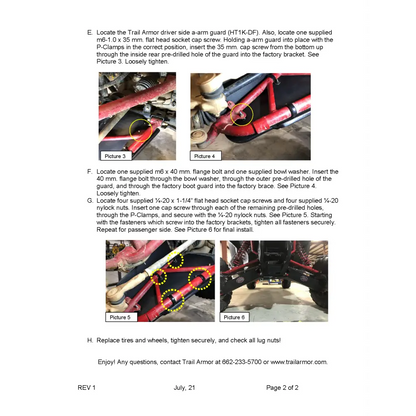 E. Locate the Trail Armor driver side a-arm guard (HT1K-DF). Also, locate one supplied m6-1.0 x 35 mm. flat head socket cap screw. Holding a-arm guard into place with the P-Clamps in the correct position, insert the 35 mm. cap screw from the bottom up through the inside rear pre-drilled hole of the guard into the factory bracket. See Picture 3. Loosely tighten.

Picture 3

Picture 4

F. Locate one supplied m6 x 40 mm. flange bolt and one supplied bowl washer. Insert the 40 mm. flange bolt through the bowl washer, through the outer pre-drilled hole of the guard, and through the factory boot guard into the factory brace. See Picture 4. Loosely tighten.

G. Locate four supplied ¼-20 x 1-1/4" flat head socket cap screws and four supplied ¼-20 nylock nuts. Insert one cap screw through each of the remaining pre-drilled holes, through the P-Clamps, and secure with the ¼-20 nylock nuts. See Picture 5. Starting with the fasteners which screw into the factory brackets, tighten all fasteners securely. Repeat for passenger side. See Picture 6 for final install.

Picture 5

Picture 6

H. Replace tires and wheels, tighten securely, and check all lug nuts!

Enjoy! Any questions, contact Trail Armor at 662-233-5700 or www.trailarmor.com.

REV 1 July, 21 Page 2 of 2