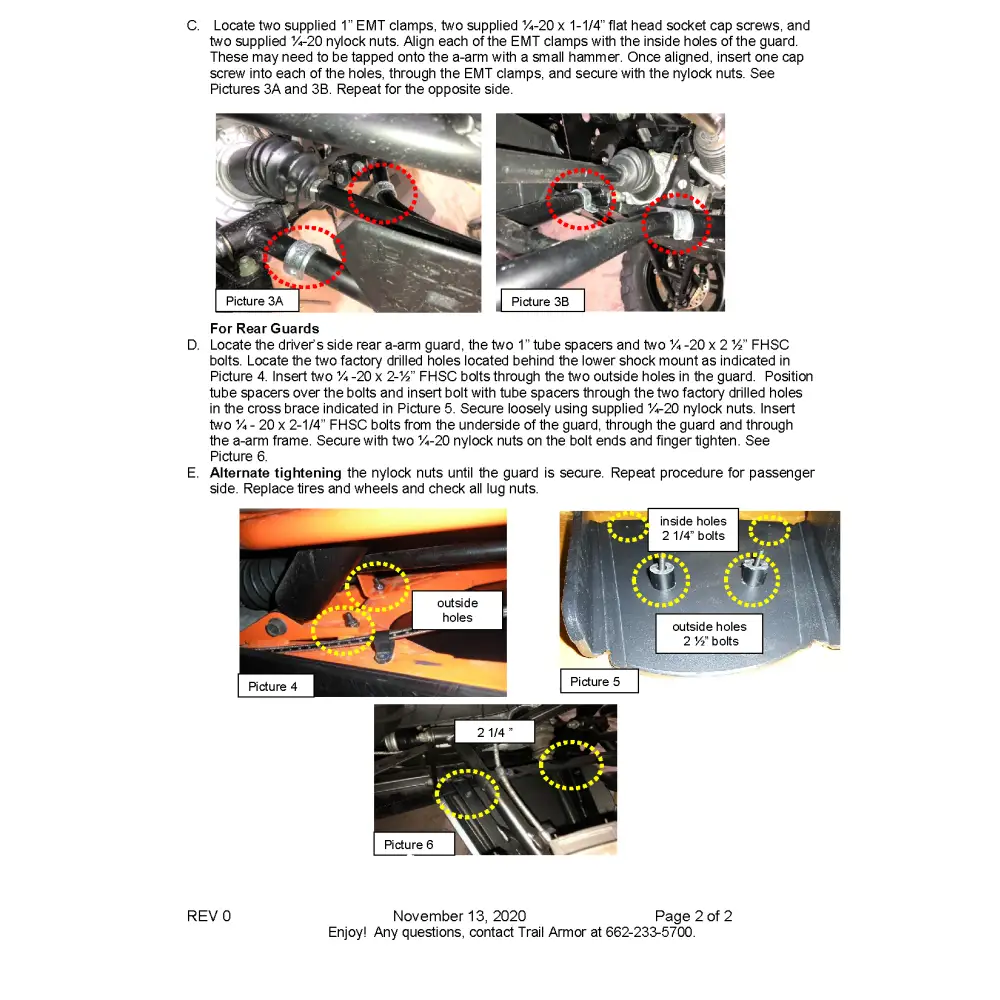 C. Locate two supplied 1" EMT clamps, two supplied ¼-20 x 1-1/4" flat head socket cap screws, and two supplied ¼-20 nylock nuts. Align each of the EMT clamps with the inside holes of the guard. These may need to be tapped onto the a-arm with a small hammer. Once aligned, insert one cap screw into each of the holes, through the EMT clamps, and secure with the nylock nuts. See Pictures 3A and 3B. Repeat for the opposite side.

Picture 3A

Picture 3B

For Rear Guards

D. Locate the driver's side rear a-arm guard, the two 1" tube spacers and two ¼ -20 x 2 ½" FHSC bolts. Locate the two factory drilled holes located behind the lower shock mount as indicated in Picture 4. Insert two ¼ -20 x 2-½" FHSC bolts through the two outside holes in the guard. Position tube spacers over the bolts and insert bolt with tube spacers through the two factory drilled holes in the cross brace indicated in Picture 5. Secure loosely using supplied ¼-20 nylock nuts. Insert two ¼ - 20 x 2-1/4" FHSC bolts from the underside of the guard, through the guard and through the a-arm frame. Secure with two ¼-20 nylock nuts on the bolt ends and finger tighten. See Picture 6.

E. Alternate tightening the nylock nuts until the guard is secure. Repeat procedure for passenger side. Replace tires and wheels and check all lug nuts.

outside holes

Picture 4

inside holes 2 1/4" bolts

outside holes 2 ½" bolts

Picture 5

2 1/4 "

Picture 6

REV 0 November 13, 2020 Page 2 of 2

Enjoy! Any questions, contact Trail Armor at 662-233-5700.