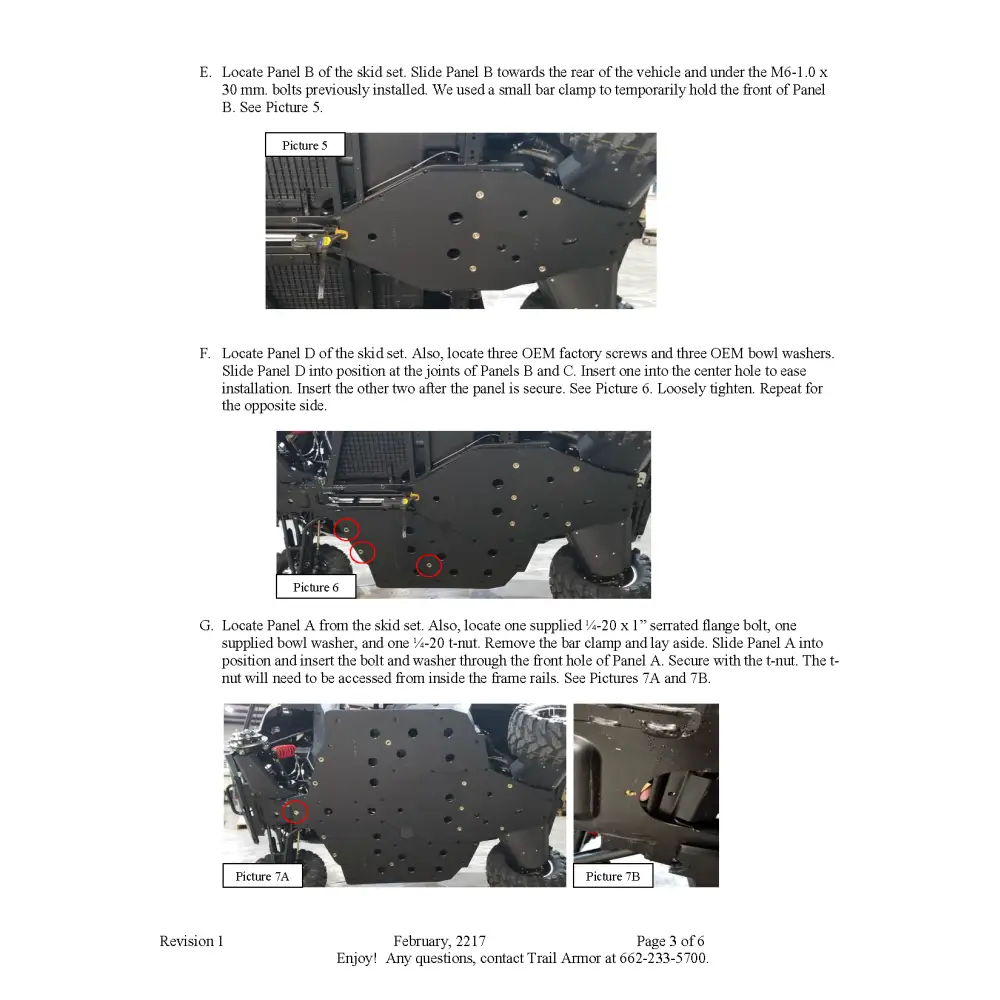 E. Locate Panel B of the skid set. Slide Panel B towards the rear of the vehicle and under the M6-1.0 x 30 mm. bolts previously installed. We used a small bar clamp to temporarily hold the front of Panel B. See Picture 5.

Picture 5

F. Locate Panel D of the skid set. Also, locate three OEM factory screws and three OEM bowl washers. Slide Panel D into position at the joints of Panels B and C. Insert one into the center hole to ease installation. Insert the other two after the panel is secure. See Picture 6. Loosely tighten. Repeat for the opposite side.

Picture 6

G. Locate Panel A from the skid set. Also, locate one supplied ¼-20 x 1" serrated flange bolt, one supplied bowl washer, and one ¼-20 t-nut. Remove the bar clamp and lay aside. Slide Panel A into position and insert the bolt and washer through the front hole of Panel A. Secure with the t-nut. The t-nut will need to be accessed from inside the frame rails. See Pictures 7A and 7B.

Picture 7A

Picture 7B

Revision 1 February, 2217 Page 3 of 6
Enjoy! Any questions, contact Trail Armor at 662-233-5700.