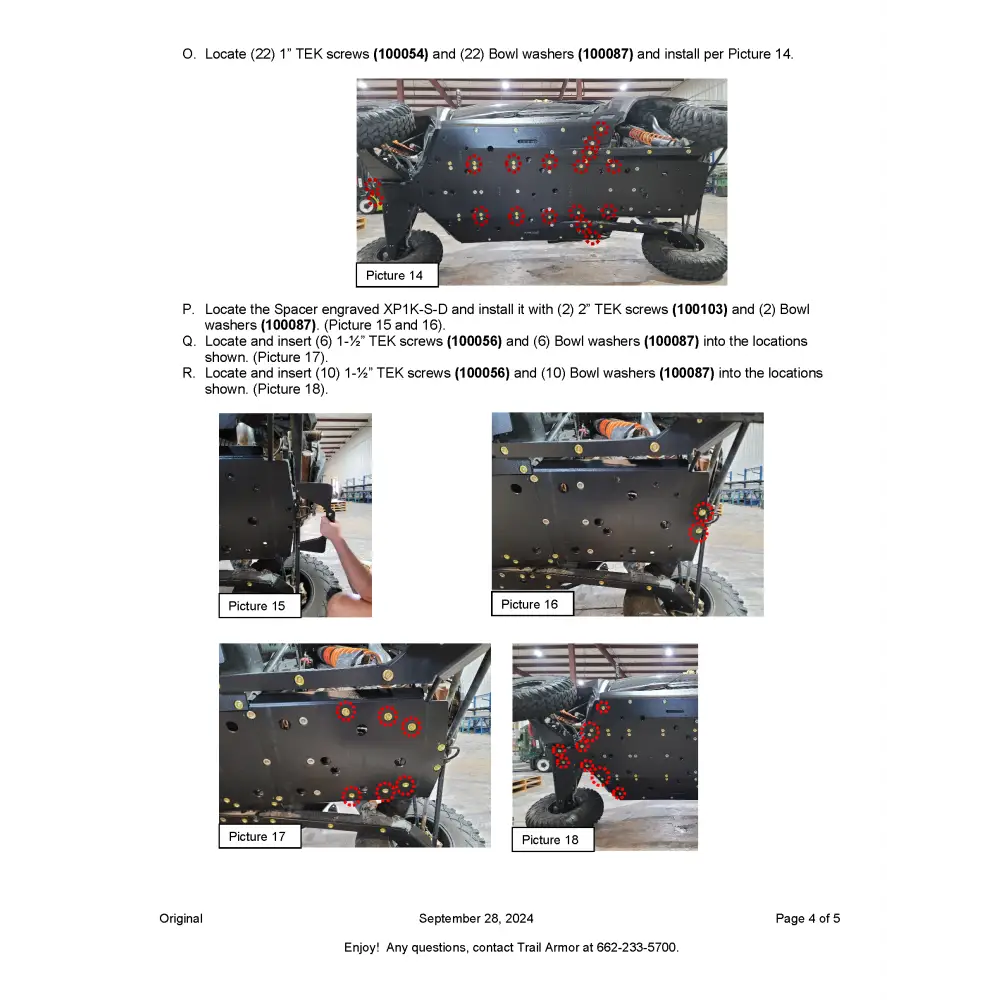 O. Locate (22) 1” TEK screws **(100054)** and (22) Bowl washers **(100087)** and install per Picture 14.

Picture 14

P. Locate the Spacer engraved XP1K-S-D and install it with (2) 2” TEK screws **(100103)** and (2) Bowl washers **(100087)**. (Picture 15 and 16).
Q. Locate and insert (6) 1-½” TEK screws **(100056)** and (6) Bowl washers **(100087)** into the locations shown. (Picture 17).
R. Locate and insert (10) 1-½” TEK screws **(100056)** and (10) Bowl washers **(100087)** into the locations shown. (Picture 18).

Picture 15

Picture 16

Picture 17

Picture 18

Original

September 28, 2024

Page 4 of 5

Enjoy! Any questions, contact Trail Armor at 662-233-5700.