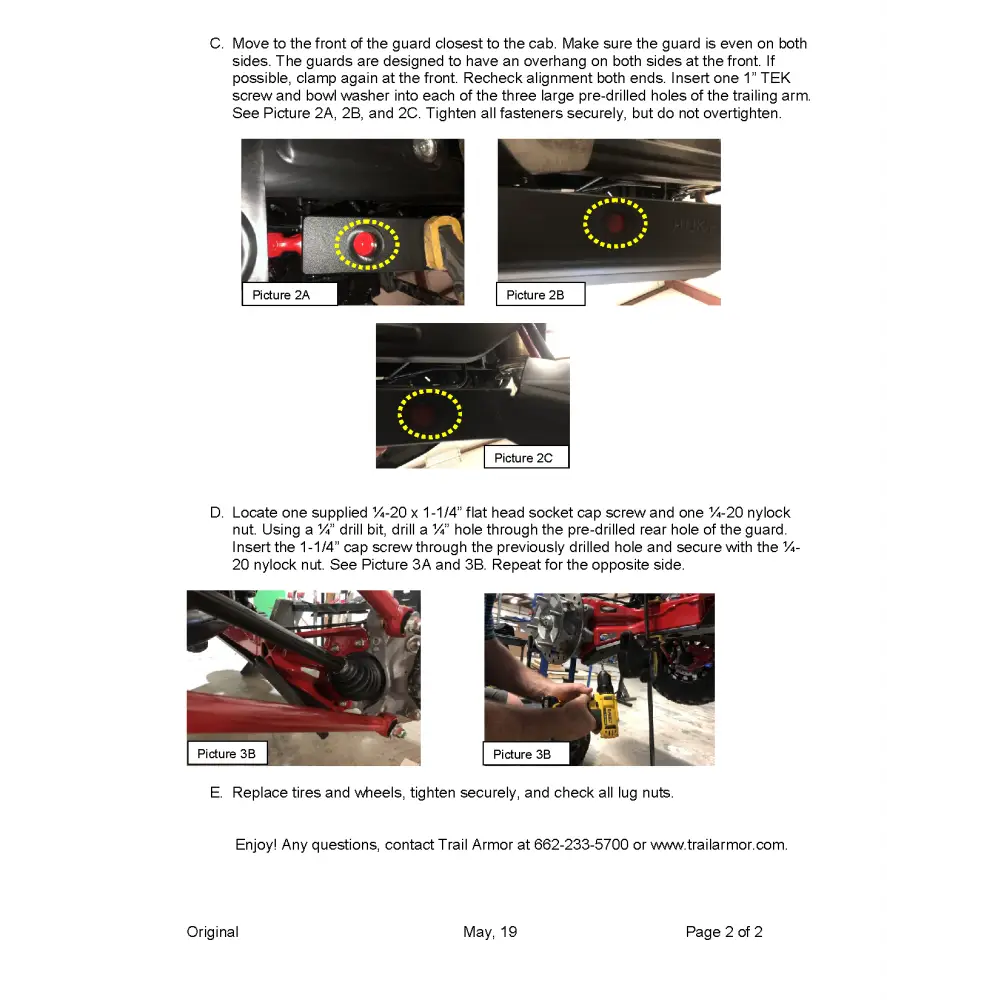 C. Move to the front of the guard closest to the cab. Make sure the guard is even on both sides. The guards are designed to have an overhang on both sides at the front. If possible, clamp again at the front. Recheck alignment both ends. Insert one 1" TEK screw and bowl washer into each of the three large pre-drilled holes of the trailing arm. See Picture 2A, 2B, and 2C. Tighten all fasteners securely, but do not overtighten.

Picture 2A

Picture 2B

Picture 2C

D. Locate one supplied ¼-20 x 1-1/4" flat head socket cap screw and one ¼-20 nylock nut. Using a ¼" drill bit, drill a ¼" hole through the pre-drilled rear hole of the guard. Insert the 1-1/4" cap screw through the previously drilled hole and secure with the ¼-20 nylock nut. See Picture 3A and 3B. Repeat for the opposite side.

Picture 3B

Picture 3B

E. Replace tires and wheels, tighten securely, and check all lug nuts.

Enjoy! Any questions, contact Trail Armor at 662-233-5700 or www.trailarmor.com.

Original

May, 19

Page 2 of 2