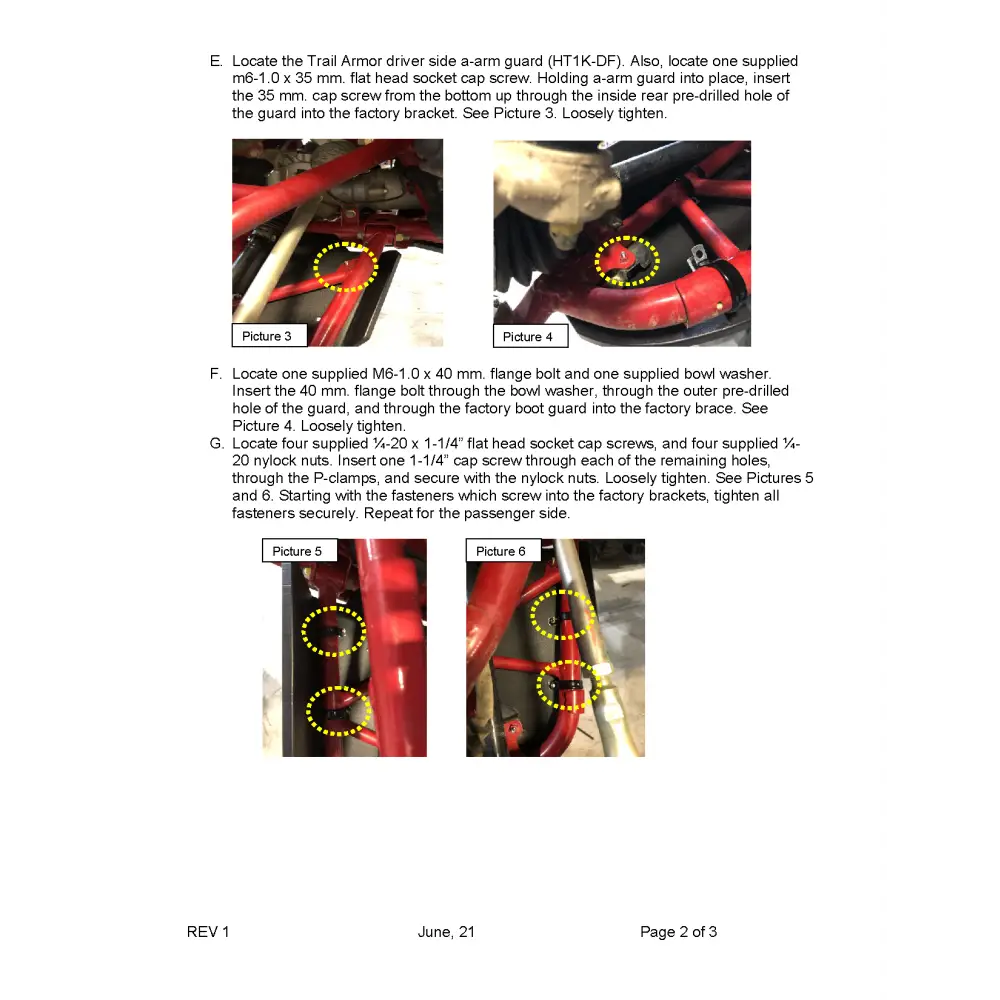 E. Locate the Trail Armor driver side a-arm guard (HT1K-DF). Also, locate one supplied m6-1.0 x 35 mm. flat head socket cap screw. Holding a-arm guard into place, insert the 35 mm. cap screw from the bottom up through the inside rear pre-drilled hole of the guard into the factory bracket. See Picture 3. Loosely tighten.

Picture 3

Picture 4

F. Locate one supplied M6-1.0 x 40 mm. flange bolt and one supplied bowl washer. Insert the 40 mm. flange bolt through the bowl washer, through the outer pre-drilled hole of the guard, and through the factory boot guard into the factory brace. See Picture 4. Loosely tighten.

G. Locate four supplied ¼-20 x 1-1/4" flat head socket cap screws, and four supplied ¼-20 nylock nuts. Insert one 1-1/4" cap screw through each of the remaining holes, through the P-clamps, and secure with the nylock nuts. Loosely tighten. See Pictures 5 and 6. Starting with the fasteners which screw into the factory brackets, tighten all fasteners securely. Repeat for the passenger side.

Picture 5

Picture 6

REV 1 June, 21 Page 2 of 3