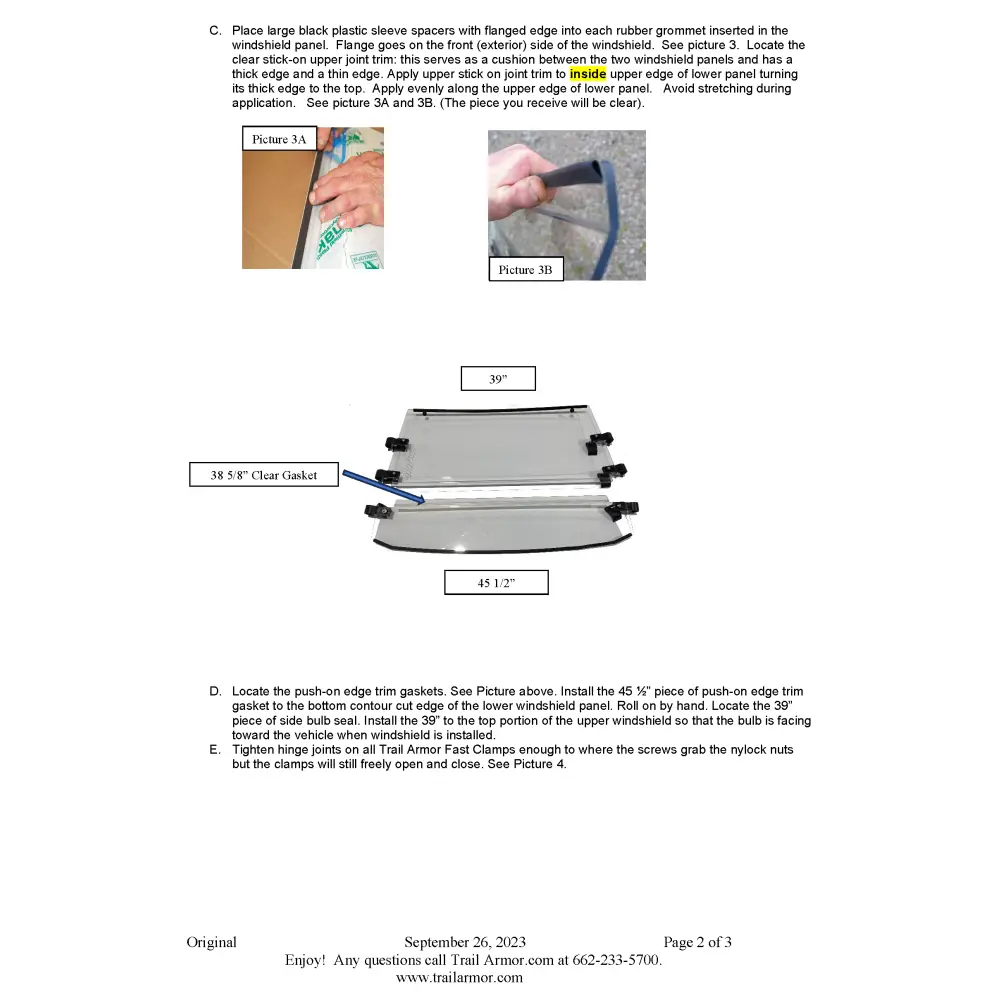 C. Place large black plastic sleeve spacers with flanged edge into each rubber grommet inserted in the windshield panel. Flange goes on the front (exterior) side of the windshield. See picture 3. Locate the clear stick-on upper joint trim: this serves as a cushion between the two windshield panels and has a thick edge and a thin edge. Apply upper stick on joint trim to inside upper edge of lower panel turning its thick edge to the top. Apply evenly along the upper edge of lower panel. Avoid stretching during application. See picture 3A and 3B. (The piece you receive will be clear).

Picture 3A

Picture 3B

39"

38 5/8" Clear Gasket

45 1/2"

D. Locate the push-on edge trim gaskets. See Picture above. Install the 45 ½" piece of push-on edge trim gasket to the bottom contour cut edge of the lower windshield panel. Roll on by hand. Locate the 39" piece of side bulb seal. Install the 39" to the top portion of the upper windshield so that the bulb is facing toward the vehicle when windshield is installed.
E. Tighten hinge joints on all Trail Armor Fast Clamps enough to where the screws grab the nylock nuts but the clamps will still freely open and close. See Picture 4.

Original September 26, 2023 Page 2 of 3
Enjoy! Any questions call Trail Armor.com at 662-233-5700.
www.trailarmor.com