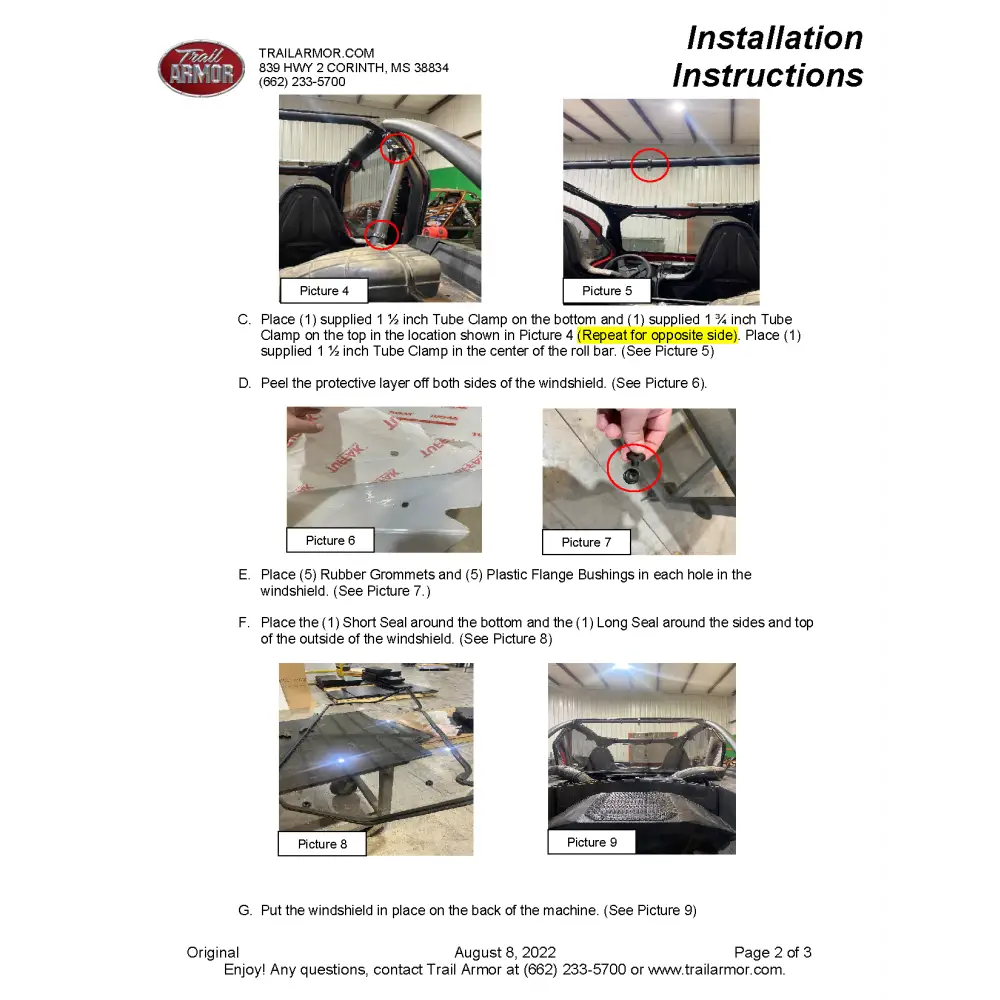 Trail ARMOR

TRAILARMOR.COM
839 HWY 2 CORINTH, MS 38834
(662) 233-5700

Installation Instructions

Picture 4

Picture 5

C. Place (1) supplied 1 ½ inch Tube Clamp on the bottom and (1) supplied 1 ¾ inch Tube Clamp on the top in the location shown in Picture 4 (Repeat for opposite side). Place (1) supplied 1 ½ inch Tube Clamp in the center of the roll bar. (See Picture 5)

D. Peel the protective layer off both sides of the windshield. (See Picture 6).

Picture 6

Picture 7

E. Place (5) Rubber Grommets and (5) Plastic Flange Bushings in each hole in the windshield. (See Picture 7.)

F. Place the (1) Short Seal around the bottom and the (1) Long Seal around the sides and top of the outside of the windshield. (See Picture 8)

Picture 8

Picture 9

G. Put the windshield in place on the back of the machine. (See Picture 9)

Original August 8, 2022 Page 2 of 3
Enjoy! Any questions, contact Trail Armor at (662) 233-5700 or www.trailarmor.com.