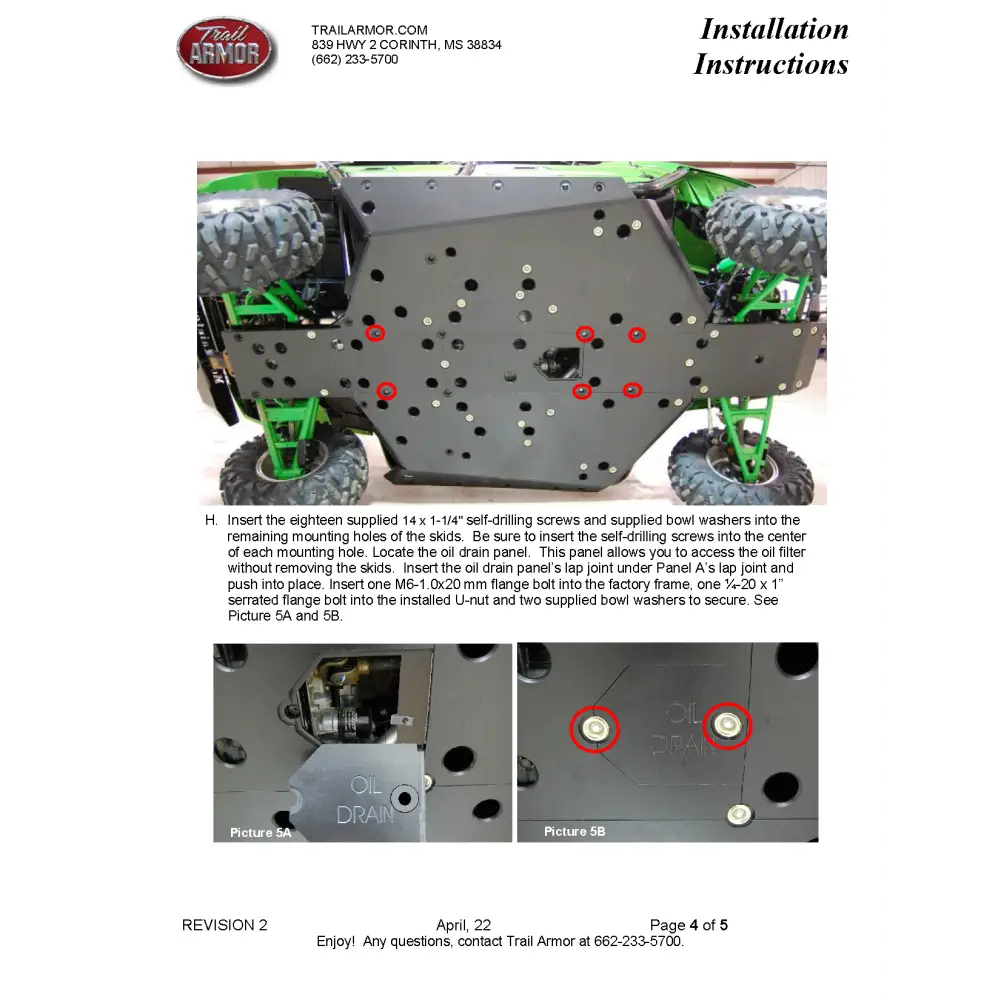 Trail ARMOR

TRAILARMOR.COM
839 HWY 2 CORINTH, MS 38834
(662) 233-5700

Installation Instructions

H. Insert the eighteen supplied 14 x 1-1/4" self-drilling screws and supplied bowl washers into the remaining mounting holes of the skids. Be sure to insert the self-drilling screws into the center of each mounting hole. Locate the oil drain panel. This panel allows you to access the oil filter without removing the skids. Insert the oil drain panel's lap joint under Panel A's lap joint and push into place. Insert one M6-1.0x20 mm flange bolt into the factory frame, one ¼-20 x 1" serrated flange bolt into the installed U-nut and two supplied bowl washers to secure. See Picture 5A and 5B.

OIL DRAIN

Picture 5A

OIL DRAIN

Picture 5B

REVISION 2 April, 22 Page 4 of 5
Enjoy! Any questions, contact Trail Armor at 662-233-5700.