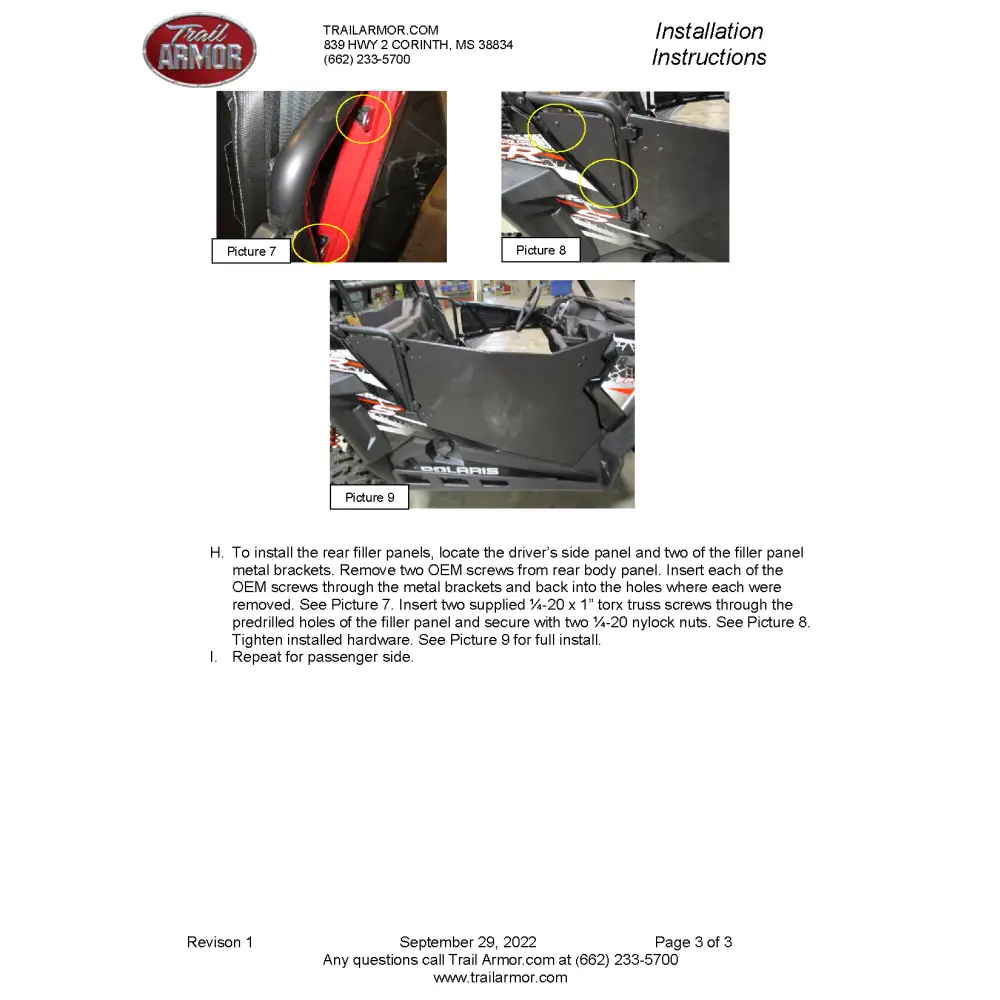 Trail ARMOR

TRAILARMOR.COM
839 HWY 2 CORINTH, MS 38834
(662) 233-5700

Installation Instructions

Picture 7

Picture 8

POLARIS

Picture 9

H. To install the rear filler panels, locate the driver's side panel and two of the filler panel metal brackets. Remove two OEM screws from rear body panel. Insert each of the OEM screws through the metal brackets and back into the holes where each were removed. See Picture 7. Insert two supplied ¼-20 x 1" torx truss screws through the predrilled holes of the filler panel and secure with two ¼-20 nylock nuts. See Picture 8. Tighten installed hardware. See Picture 9 for full install.
I. Repeat for passenger side.

Revison 1 September 29, 2022 Page 3 of 3
Any questions call Trail Armor.com at (662) 233-5700
www.trailarmor.com