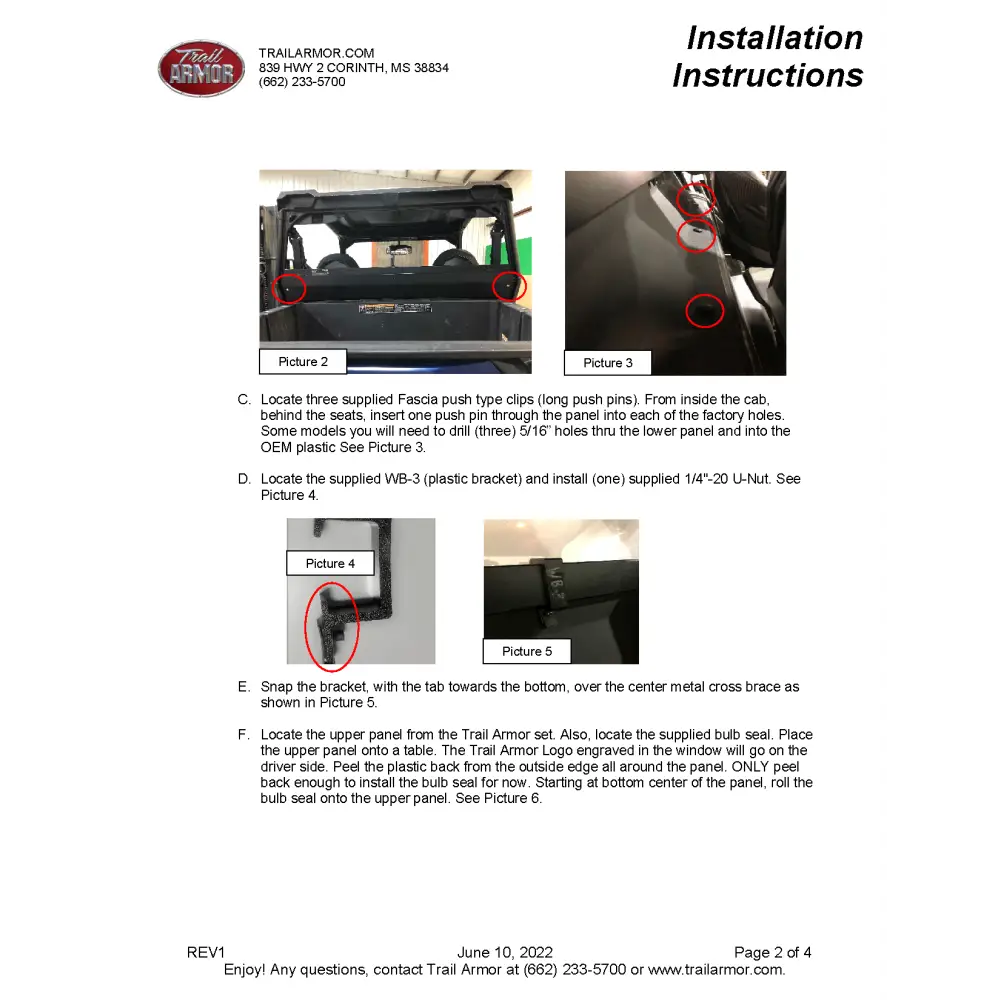 Trail ARMOR

TRAILARMOR.COM
839 HWY 2 CORINTH, MS 38834
(662) 233-5700

Installation Instructions

Picture 2

Picture 3

C. Locate three supplied Fascia push type clips (long push pins). From inside the cab, behind the seats, insert one push pin through the panel into each of the factory holes. Some models you will need to drill (three) 5/16" holes thru the lower panel and into the OEM plastic See Picture 3.

D. Locate the supplied WB-3 (plastic bracket) and install (one) supplied 1/4"-20 U-Nut. See Picture 4.

Picture 4

WB-3

Picture 5

E. Snap the bracket, with the tab towards the bottom, over the center metal cross brace as shown in Picture 5.

F. Locate the upper panel from the Trail Armor set. Also, locate the supplied bulb seal. Place the upper panel onto a table. The Trail Armor Logo engraved in the window will go on the driver side. Peel the plastic back from the outside edge all around the panel. ONLY peel back enough to install the bulb seal for now. Starting at bottom center of the panel, roll the bulb seal onto the upper panel. See Picture 6.

REV1 June 10, 2022 Page 2 of 4
Enjoy! Any questions, contact Trail Armor at (662) 233-5700 or www.trailarmor.com.