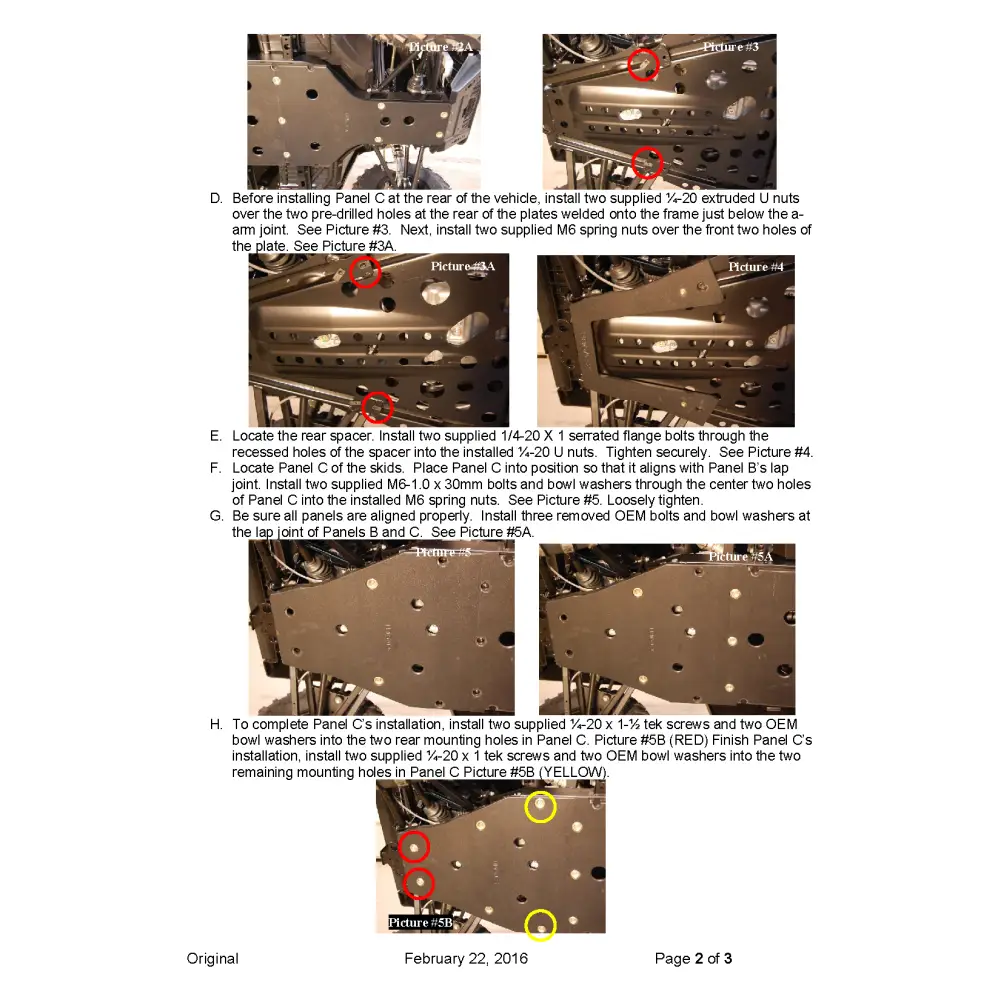 Picture #2A

Picture #3

D. Before installing Panel C at the rear of the vehicle, install two supplied ¼-20 extruded U nuts over the two pre-drilled holes at the rear of the plates welded onto the frame just below the a-arm joint. See Picture #3. Next, install two supplied M6 spring nuts over the front two holes of the plate. See Picture #3A.

Picture #3A

Picture #4

E. Locate the rear spacer. Install two supplied 1/4-20 X 1 serrated flange bolts through the recessed holes of the spacer into the installed ¼-20 U nuts. Tighten securely. See Picture #4.
F. Locate Panel C of the skids. Place Panel C into position so that it aligns with Panel B's lap joint. Install two supplied M6-1.0 x 30mm bolts and bowl washers through the center two holes of Panel C into the installed M6 spring nuts. See Picture #5. Loosely tighten.
G. Be sure all panels are aligned properly. Install three removed OEM bolts and bowl washers at the lap joint of Panels B and C. See Picture #5A.

Picture #5

Picture #5A

H. To complete Panel C's installation, install two supplied ¼-20 x 1-½ tek screws and two OEM bowl washers into the two rear mounting holes in Panel C. Picture #5B (RED) Finish Panel C's installation, install two supplied ¼-20 x 1 tek screws and two OEM bowl washers into the two remaining mounting holes in Panel C Picture #5B (YELLOW).

Picture #5B

Original February 22, 2016 Page 2 of 3