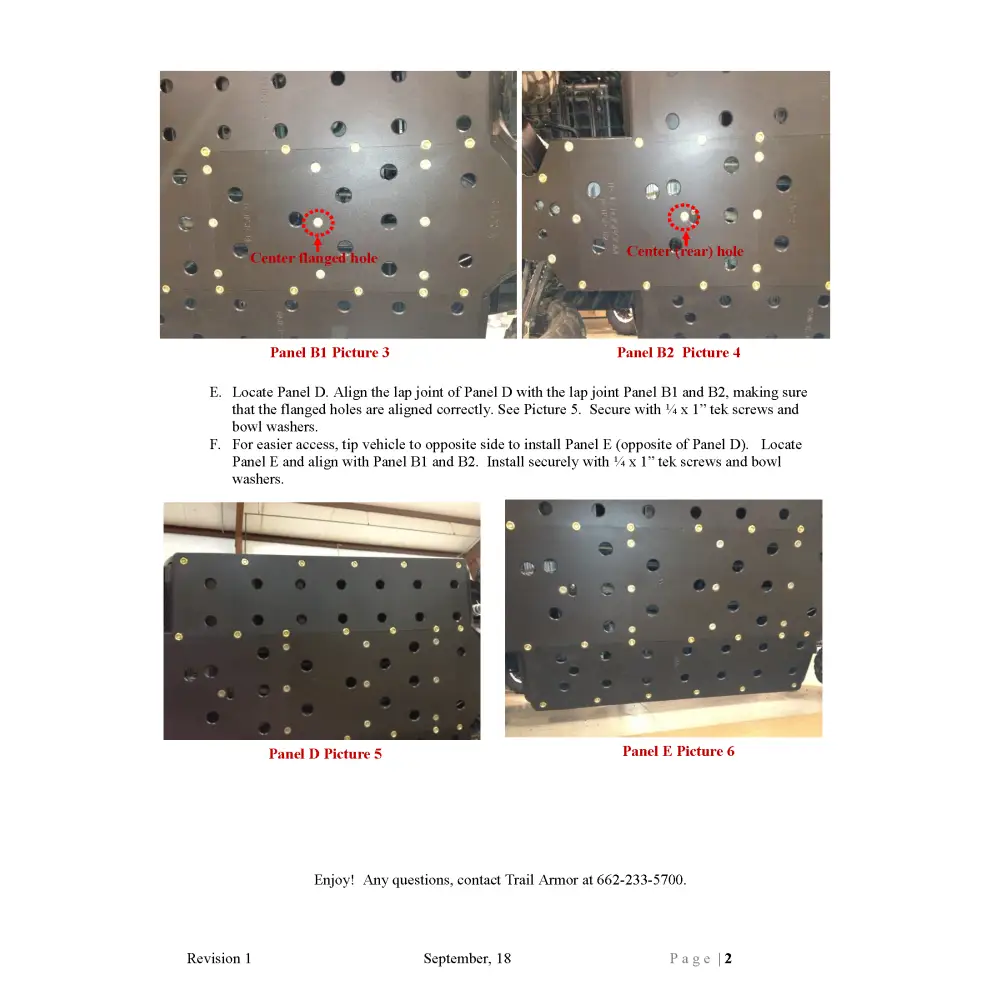 Center flanged hole

Center (rear) hole

Panel B1 Picture 3

Panel B2 Picture 4

E. Locate Panel D. Align the lap joint of Panel D with the lap joint Panel B1 and B2, making sure that the flanged holes are aligned correctly. See Picture 5. Secure with ¼ x 1" tek screws and bowl washers.

F. For easier access, tip vehicle to opposite side to install Panel E (opposite of Panel D). Locate Panel E and align with Panel B1 and B2. Install securely with ¼ x 1" tek screws and bowl washers.

Panel D Picture 5

Panel E Picture 6

Enjoy! Any questions, contact Trail Armor at 662-233-5700.

Revision 1

September, 18

Page | 2