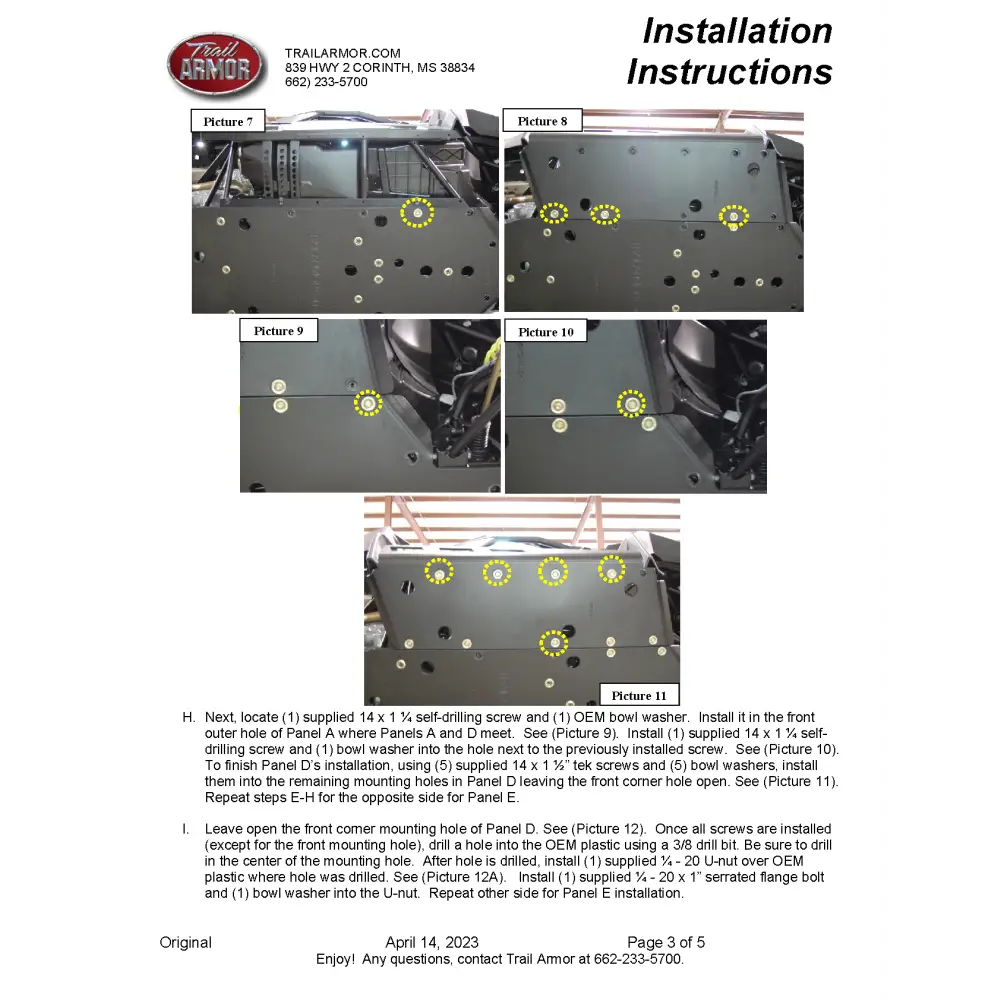 Trail ARMOR

TRAILARMOR.COM
839 HWY 2 CORINTH, MS 38834
662) 233-5700

Installation Instructions

Picture 7

Picture 8

Picture 9

Picture 10

Picture 11

H. Next, locate (1) supplied 14 x 1 ¼ self-drilling screw and (1) OEM bowl washer. Install it in the front outer hole of Panel A where Panels A and D meet. See (Picture 9). Install (1) supplied 14 x 1 ¼ self-drilling screw and (1) bowl washer into the hole next to the previously installed screw. See (Picture 10). To finish Panel D's installation, using (5) supplied 14 x 1 ½" tek screws and (5) bowl washers, install them into the remaining mounting holes in Panel D leaving the front corner hole open. See (Picture 11). Repeat steps E-H for the opposite side for Panel E.

I. Leave open the front corner mounting hole of Panel D. See (Picture 12). Once all screws are installed (except for the front mounting hole), drill a hole into the OEM plastic using a 3/8 drill bit. Be sure to drill in the center of the mounting hole. After hole is drilled, install (1) supplied ¼ - 20 U-nut over OEM plastic where hole was drilled. See (Picture 12A). Install (1) supplied ¼ - 20 x 1" serrated flange bolt and (1) bowl washer into the U-nut. Repeat other side for Panel E installation.

Original April 14, 2023 Page 3 of 5
Enjoy! Any questions, contact Trail Armor at 662-233-5700.