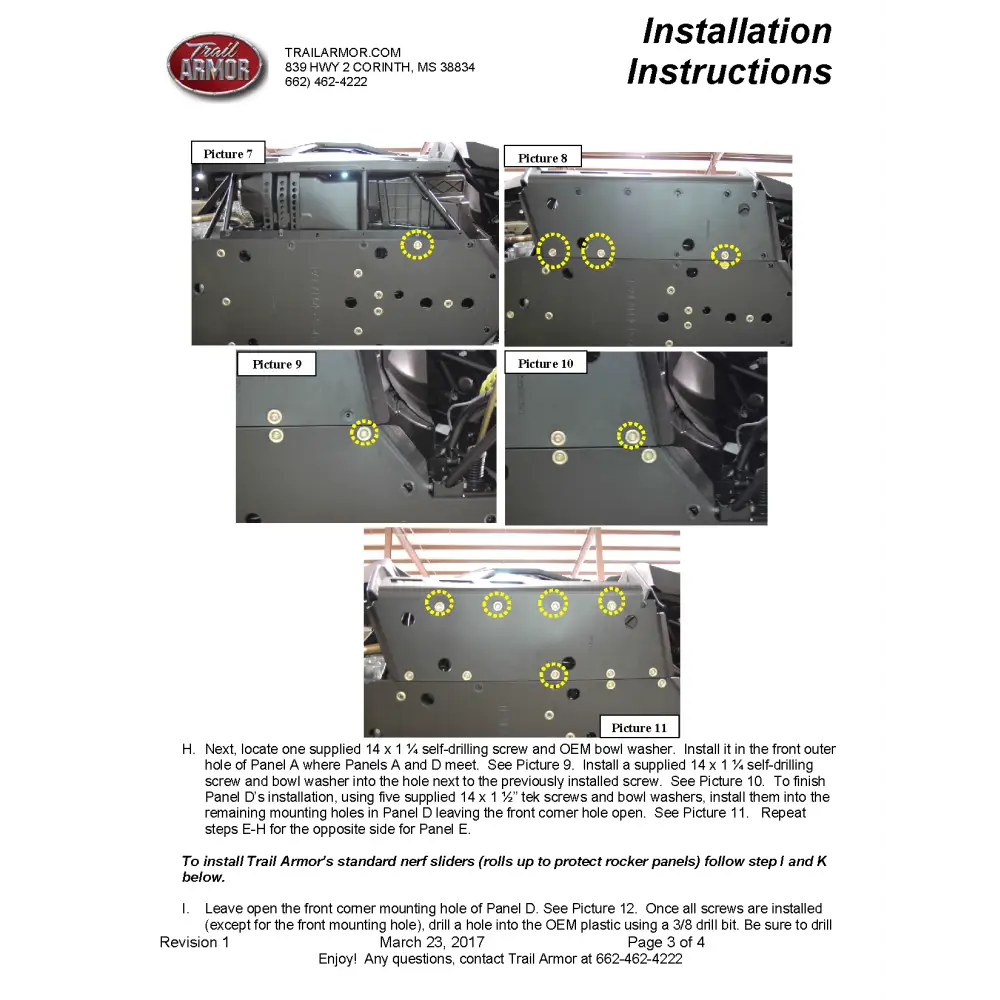 Trail ARMOR

TRAILARMOR.COM
839 HWY 2 CORINTH, MS 38834
662) 462-4222

Installation Instructions

Picture 7

Picture 8

Picture 9

Picture 10

Picture 11

H. Next, locate one supplied 14 x 1 ¼ self-drilling screw and OEM bowl washer. Install it in the front outer hole of Panel A where Panels A and D meet. See Picture 9. Install a supplied 14 x 1 ¼ self-drilling screw and bowl washer into the hole next to the previously installed screw. See Picture 10. To finish Panel D's installation, using five supplied 14 x 1 ½" tek screws and bowl washers, install them into the remaining mounting holes in Panel D leaving the front corner hole open. See Picture 11. Repeat steps E-H for the opposite side for Panel E.

To install Trail Armor's standard nerf sliders (rolls up to protect rocker panels) follow step I and K below.

I. Leave open the front corner mounting hole of Panel D. See Picture 12. Once all screws are installed (except for the front mounting hole), drill a hole into the OEM plastic using a 3/8 drill bit. Be sure to drill

Revision 1 March 23, 2017 Page 3 of 4
Enjoy! Any questions, contact Trail Armor at 662-462-4222