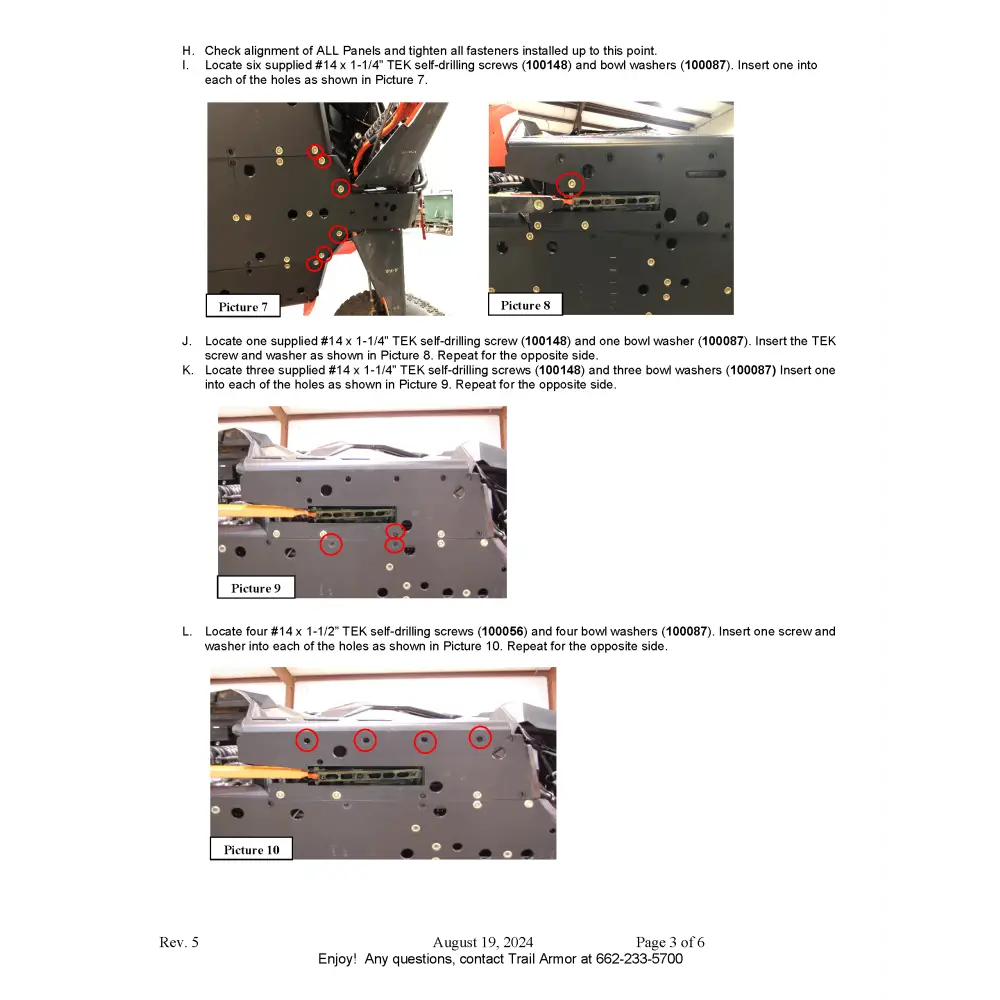 H. Check alignment of ALL Panels and tighten all fasteners installed up to this point.
I. Locate six supplied #14 x 1-1/4" TEK self-drilling screws (100148) and bowl washers (100087). Insert one into each of the holes as shown in Picture 7.

Picture 7

Picture 8

J. Locate one supplied #14 x 1-1/4" TEK self-drilling screw (100148) and one bowl washer (100087). Insert the TEK screw and washer as shown in Picture 8. Repeat for the opposite side.
K. Locate three supplied #14 x 1-1/4" TEK self-drilling screws (100148) and three bowl washers (100087) Insert one into each of the holes as shown in Picture 9. Repeat for the opposite side.

Picture 9

L. Locate four #14 x 1-1/2" TEK self-drilling screws (100056) and four bowl washers (100087). Insert one screw and washer into each of the holes as shown in Picture 10. Repeat for the opposite side.

Picture 10

Rev. 5 August 19, 2024 Page 3 of 6
Enjoy! Any questions, contact Trail Armor at 662-233-5700