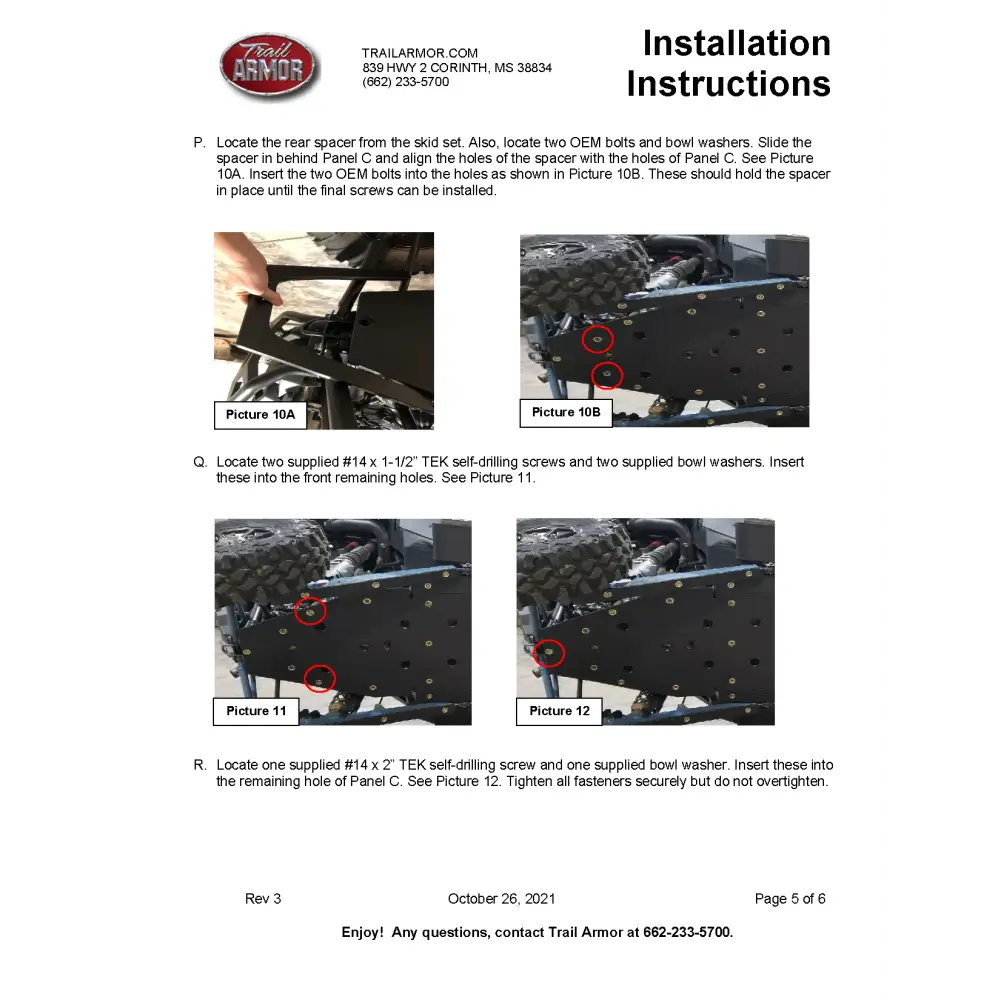 Trail ARMOR

TRAILARMOR.COM
839 HWY 2 CORINTH, MS 38834
(662) 233-5700

Installation Instructions

P. Locate the rear spacer from the skid set. Also, locate two OEM bolts and bowl washers. Slide the spacer in behind Panel C and align the holes of the spacer with the holes of Panel C. See Picture 10A. Insert the two OEM bolts into the holes as shown in Picture 10B. These should hold the spacer in place until the final screws can be installed.

Picture 10A

Picture 10B

Q. Locate two supplied #14 x 1-1/2" TEK self-drilling screws and two supplied bowl washers. Insert these into the front remaining holes. See Picture 11.

Picture 11

Picture 12

R. Locate one supplied #14 x 2" TEK self-drilling screw and one supplied bowl washer. Insert these into the remaining hole of Panel C. See Picture 12. Tighten all fasteners securely but do not overtighten.

Rev 3

October 26, 2021

Page 5 of 6

Enjoy! Any questions, contact Trail Armor at 662-233-5700.