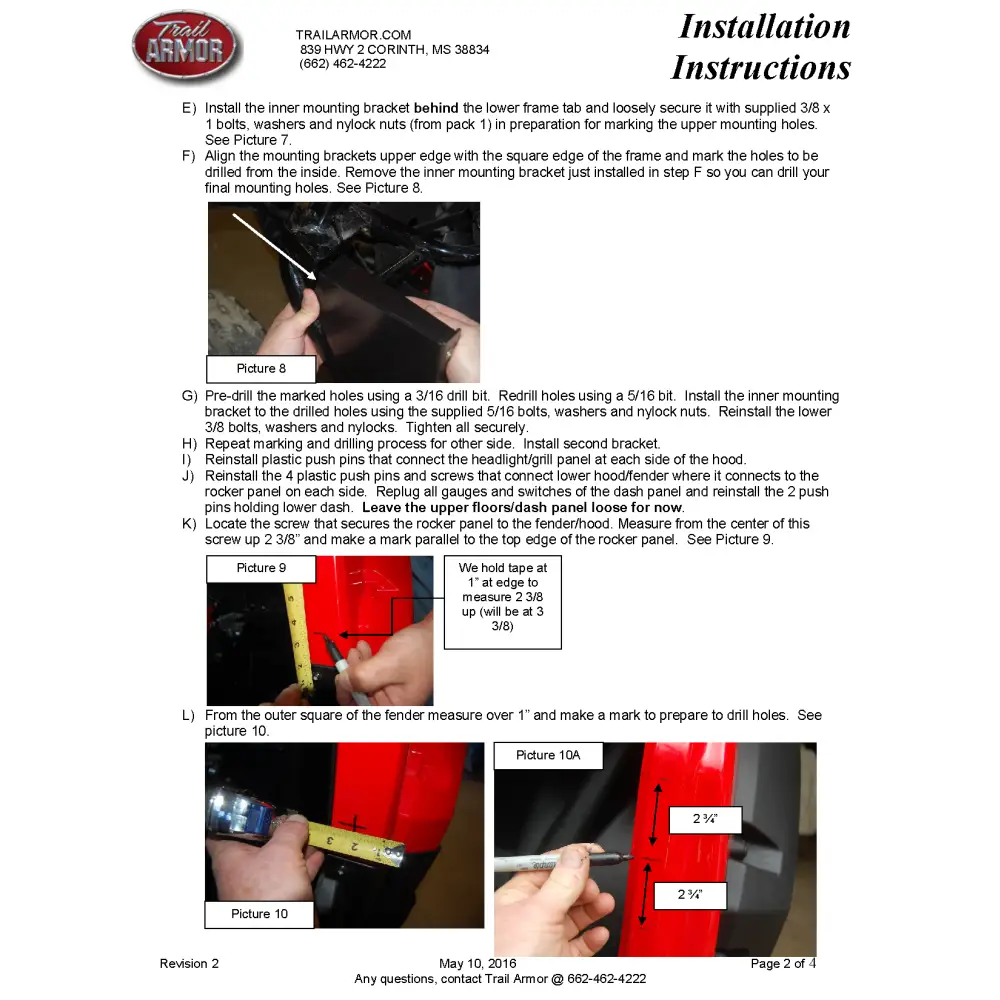 Trail ARMOR

TRAILARMOR.COM
839 HWY 2 CORINTH, MS 38834
(662) 462-4222

Installation Instructions

E) Install the inner mounting bracket behind the lower frame tab and loosely secure it with supplied 3/8 x 1 bolts, washers and nylock nuts (from pack 1) in preparation for marking the upper mounting holes. See Picture 7.
F) Align the mounting brackets upper edge with the square edge of the frame and mark the holes to be drilled from the inside. Remove the inner mounting bracket just installed in step F so you can drill your final mounting holes. See Picture 8.

Picture 8

G) Pre-drill the marked holes using a 3/16 drill bit. Redrill holes using a 5/16 bit. Install the inner mounting bracket to the drilled holes using the supplied 5/16 bolts, washers and nylock nuts. Reinstall the lower 3/8 bolts, washers and nylocks. Tighten all securely.
H) Repeat marking and drilling process for other side. Install second bracket.
I) Reinstall plastic push pins that connect the headlight/grill panel at each side of the hood.
J) Reinstall the 4 plastic push pins and screws that connect lower hood/fender where it connects to the rocker panel on each side. Replug all gauges and switches of the dash panel and reinstall the 2 push pins holding lower dash. Leave the upper floors/dash panel loose for now.
K) Locate the screw that secures the rocker panel to the fender/hood. Measure from the center of this screw up 2 3/8" and make a mark parallel to the top edge of the rocker panel. See Picture 9.

Picture 9

We hold tape at 1" at edge to measure 2 3/8 up (will be at 3 3/8)

L) From the outer square of the fender measure over 1" and make a mark to prepare to drill holes. See picture 10.

Picture 10

Picture 10A

2 ¾"

2 ¾"

Revision 2
May 10, 2016
Page 2 of 4
Any questions, contact Trail Armor @ 662-462-4222