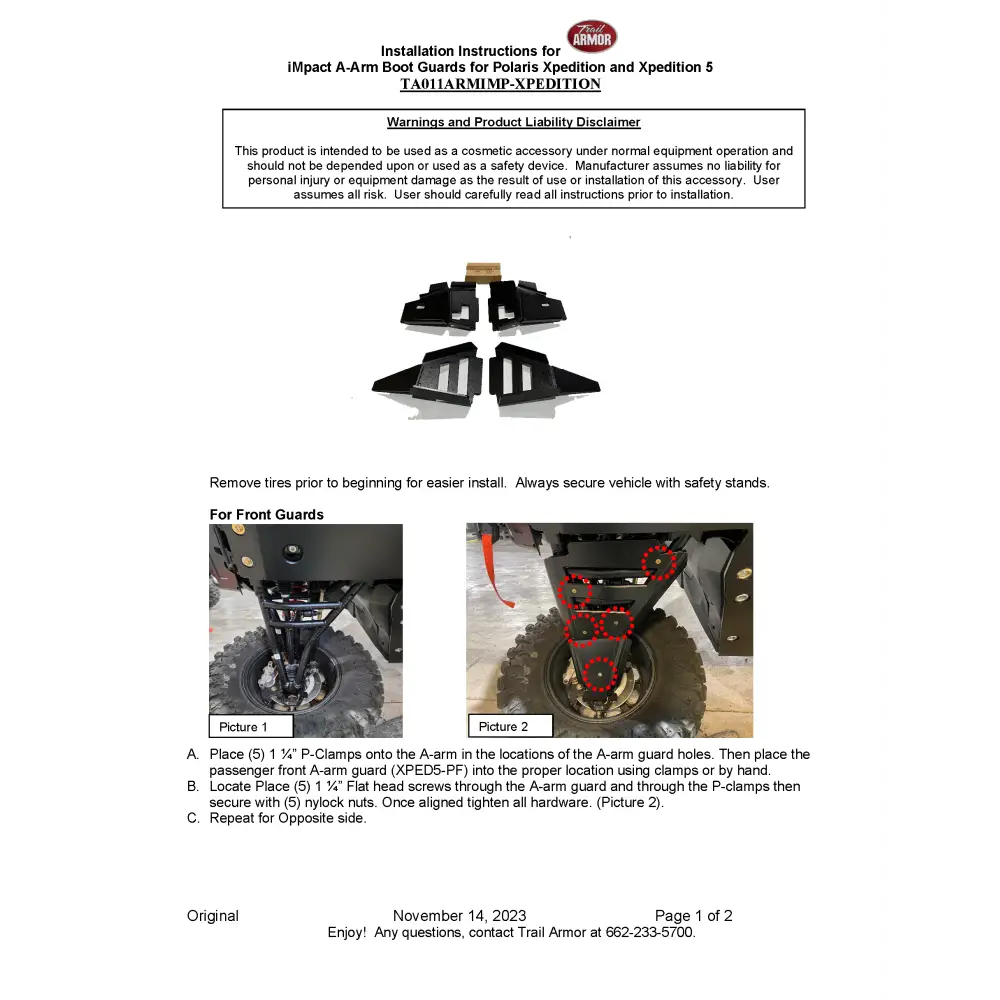 Installation Instructions for Trail ARMOR
iMpact A-Arm Boot Guards for Polaris Xpedition and Xpedition 5
TA011ARMIMP-XPEDITION

Warnings and Product Liability Disclaimer

This product is intended to be used as a cosmetic accessory under normal equipment operation and should not be depended upon or used as a safety device. Manufacturer assumes no liability for personal injury or equipment damage as the result of use or installation of this accessory. User assumes all risk. User should carefully read all instructions prior to installation.

Remove tires prior to beginning for easier install. Always secure vehicle with safety stands.

For Front Guards

Picture 1

Picture 2

A. Place (5) 1 ¼" P-Clamps onto the A-arm in the locations of the A-arm guard holes. Then place the passenger front A-arm guard (XPED5-PF) into the proper location using clamps or by hand.
B. Locate Place (5) 1 ¼" Flat head screws through the A-arm guard and through the P-clamps then secure with (5) nylock nuts. Once aligned tighten all hardware. (Picture 2).
C. Repeat for Opposite side.

Original November 14, 2023 Page 1 of 2
Enjoy! Any questions, contact Trail Armor at 662-233-5700.