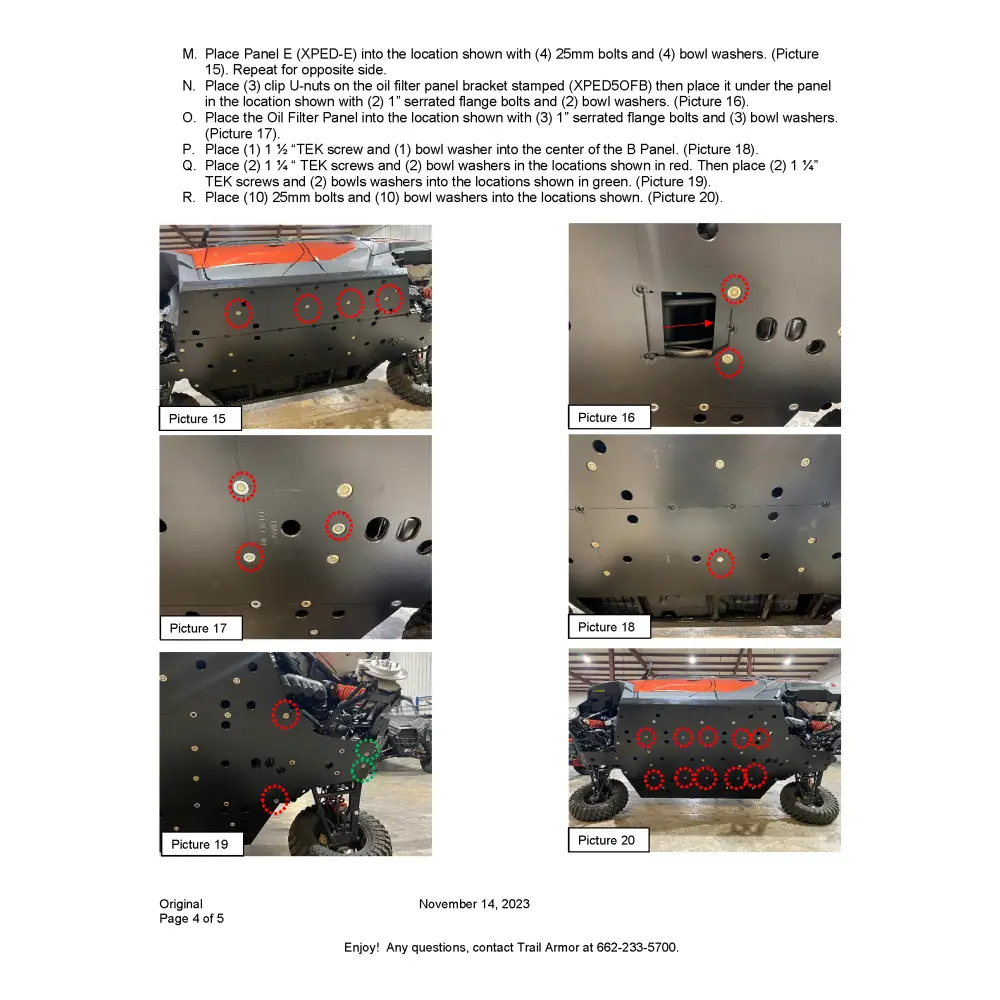 M. Place Panel E (XPED-E) into the location shown with (4) 25mm bolts and (4) bowl washers. (Picture 15). Repeat for opposite side.
N. Place (3) clip U-nuts on the oil filter panel bracket stamped (XPED5OFB) then place it under the panel in the location shown with (2) 1" serrated flange bolts and (2) bowl washers. (Picture 16).
O. Place the Oil Filter Panel into the location shown with (3) 1" serrated flange bolts and (3) bowl washers. (Picture 17).
P. Place (1) 1 ½ "TEK screw and (1) bowl washer into the center of the B Panel. (Picture 18).
Q. Place (2) 1 ¼ " TEK screws and (2) bowl washers in the locations shown in red. Then place (2) 1 ¼" TEK screws and (2) bowls washers into the locations shown in green. (Picture 19).
R. Place (10) 25mm bolts and (10) bowl washers into the locations shown. (Picture 20).

Picture 15

Picture 16

Picture 17

Picture 18

Picture 19

Picture 20

Original
Page 4 of 5

November 14, 2023

Enjoy! Any questions, contact Trail Armor at 662-233-5700.