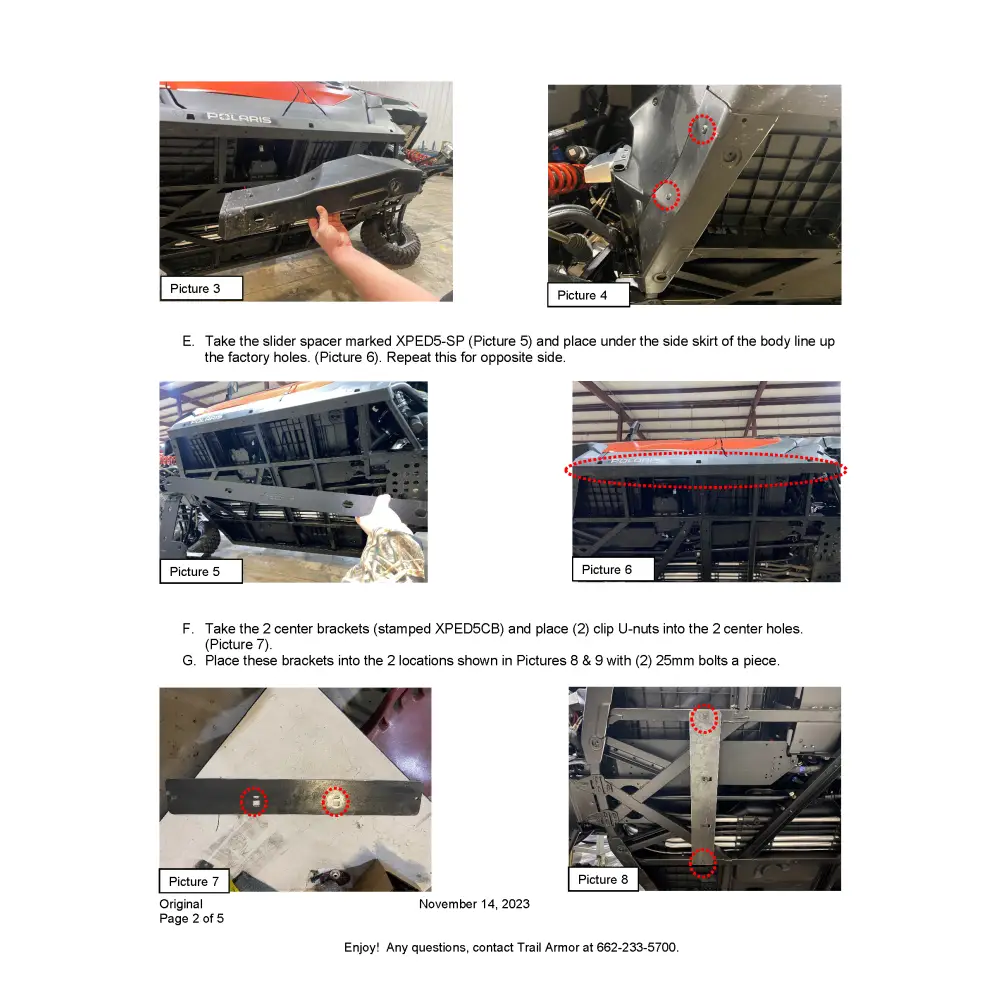 POLARIS

Picture 3

Picture 4

E. Take the slider spacer marked XPED5-SP (Picture 5) and place under the side skirt of the body line up the factory holes. (Picture 6). Repeat this for opposite side.

Picture 5

POLARIS

Picture 6

F. Take the 2 center brackets (stamped XPED5CB) and place (2) clip U-nuts into the 2 center holes. (Picture 7).
G. Place these brackets into the 2 locations shown in Pictures 8 & 9 with (2) 25mm bolts a piece.

Picture 7

Picture 8

Original
Page 2 of 5

November 14, 2023

Enjoy! Any questions, contact Trail Armor at 662-233-5700.