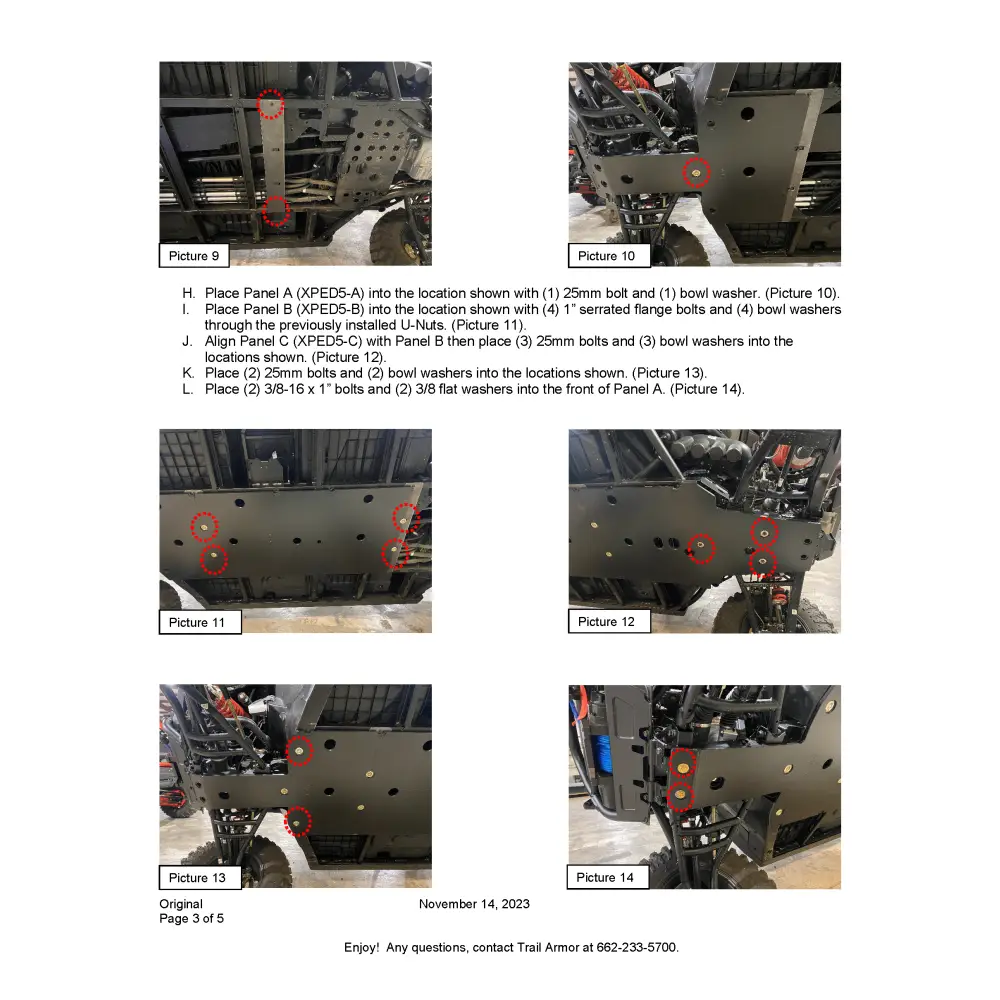 Picture 9

Picture 10

H. Place Panel A (XPED5-A) into the location shown with (1) 25mm bolt and (1) bowl washer. (Picture 10).
I. Place Panel B (XPED5-B) into the location shown with (4) 1" serrated flange bolts and (4) bowl washers through the previously installed U-Nuts. (Picture 11).
J. Align Panel C (XPED5-C) with Panel B then place (3) 25mm bolts and (3) bowl washers into the locations shown. (Picture 12).
K. Place (2) 25mm bolts and (2) bowl washers into the locations shown. (Picture 13).
L. Place (2) 3/8-16 x 1" bolts and (2) 3/8 flat washers into the front of Panel A. (Picture 14).

Picture 11

Picture 12

Picture 13

Picture 14

Original
Page 3 of 5

November 14, 2023

Enjoy! Any questions, contact Trail Armor at 662-233-5700.