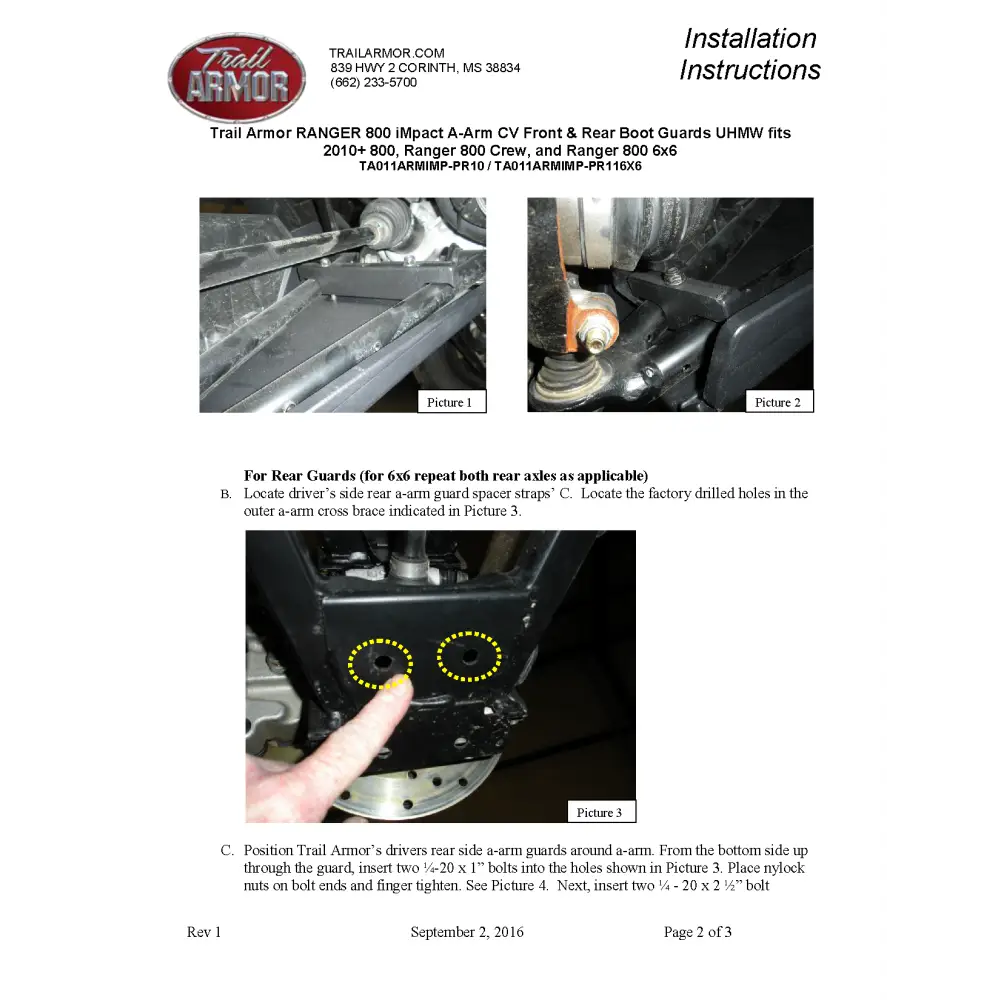 Trail ARMOR

TRAILARMOR.COM
839 HWY 2 CORINTH, MS 38834
(662) 233-5700

Installation Instructions

Trail Armor RANGER 800 iMpact A-Arm CV Front & Rear Boot Guards UHMW fits 2010+ 800, Ranger 800 Crew, and Ranger 800 6x6
TA011ARMIMP-PR10 / TA011ARMIMP-PR116X6

Picture 1

Picture 2

For Rear Guards (for 6x6 repeat both rear axles as applicable)
B. Locate driver's side rear a-arm guard spacer straps' C. Locate the factory drilled holes in the outer a-arm cross brace indicated in Picture 3.

Picture 3

C. Position Trail Armor's drivers rear side a-arm guards around a-arm. From the bottom side up through the guard, insert two ¼-20 x 1" bolts into the holes shown in Picture 3. Place nylock nuts on bolt ends and finger tighten. See Picture 4. Next, insert two ¼ - 20 x 2 ½" bolt

Rev 1 September 2, 2016 Page 2 of 3