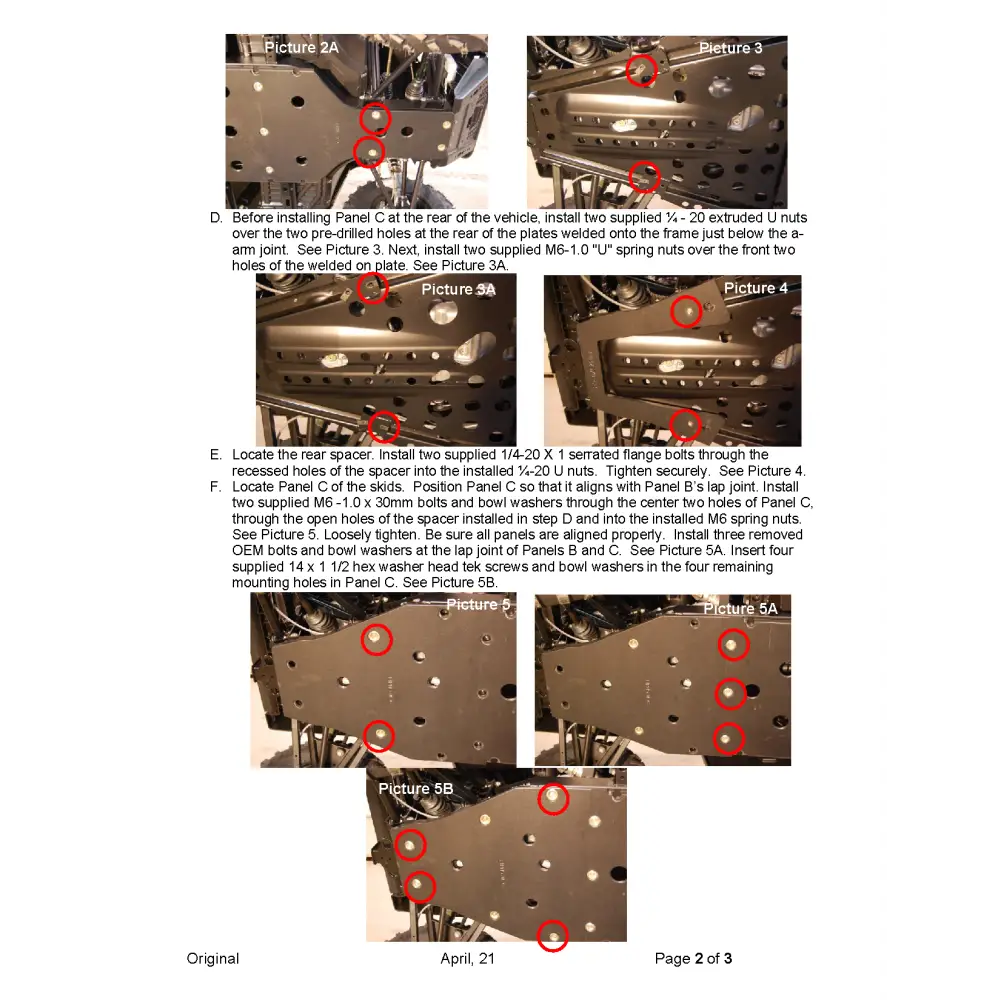 Picture 2A

Picture 3

D. Before installing Panel C at the rear of the vehicle, install two supplied ¼ - 20 extruded U nuts over the two pre-drilled holes at the rear of the plates welded onto the frame just below the a-arm joint. See Picture 3. Next, install two supplied M6-1.0 "U" spring nuts over the front two holes of the welded on plate. See Picture 3A.

Picture 3A

Picture 4

E. Locate the rear spacer. Install two supplied 1/4-20 X 1 serrated flange bolts through the recessed holes of the spacer into the installed ¼-20 U nuts. Tighten securely. See Picture 4.

F. Locate Panel C of the skids. Position Panel C so that it aligns with Panel B's lap joint. Install two supplied M6 -1.0 x 30mm bolts and bowl washers through the center two holes of Panel C, through the open holes of the spacer installed in step D and into the installed M6 spring nuts. See Picture 5. Loosely tighten. Be sure all panels are aligned properly. Install three removed OEM bolts and bowl washers at the lap joint of Panels B and C. See Picture 5A. Insert four supplied 14 x 1 1/2 hex washer head tek screws and bowl washers in the four remaining mounting holes in Panel C. See Picture 5B.

Picture 5

Picture 5A

Picture 5B

Original

April, 21

Page 2 of 3