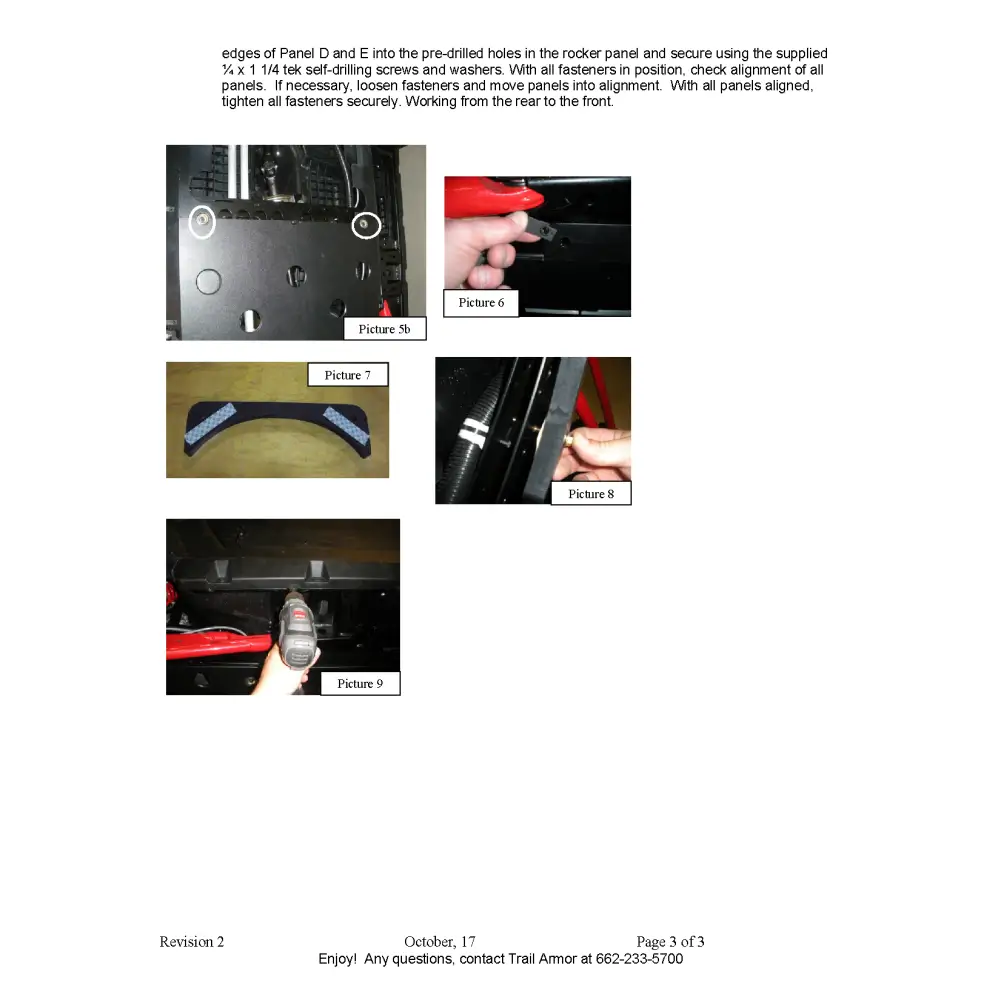 edges of Panel D and E into the pre-drilled holes in the rocker panel and secure using the supplied ¼ x 1 1/4 tek self-drilling screws and washers. With all fasteners in position, check alignment of all panels. If necessary, loosen fasteners and move panels into alignment. With all panels aligned, tighten all fasteners securely. Working from the rear to the front.

Picture 5b

Picture 6

Picture 7

Picture 8

Picture 9

Revision 2 October, 17 Page 3 of 3
Enjoy! Any questions, contact Trail Armor at 662-233-5700