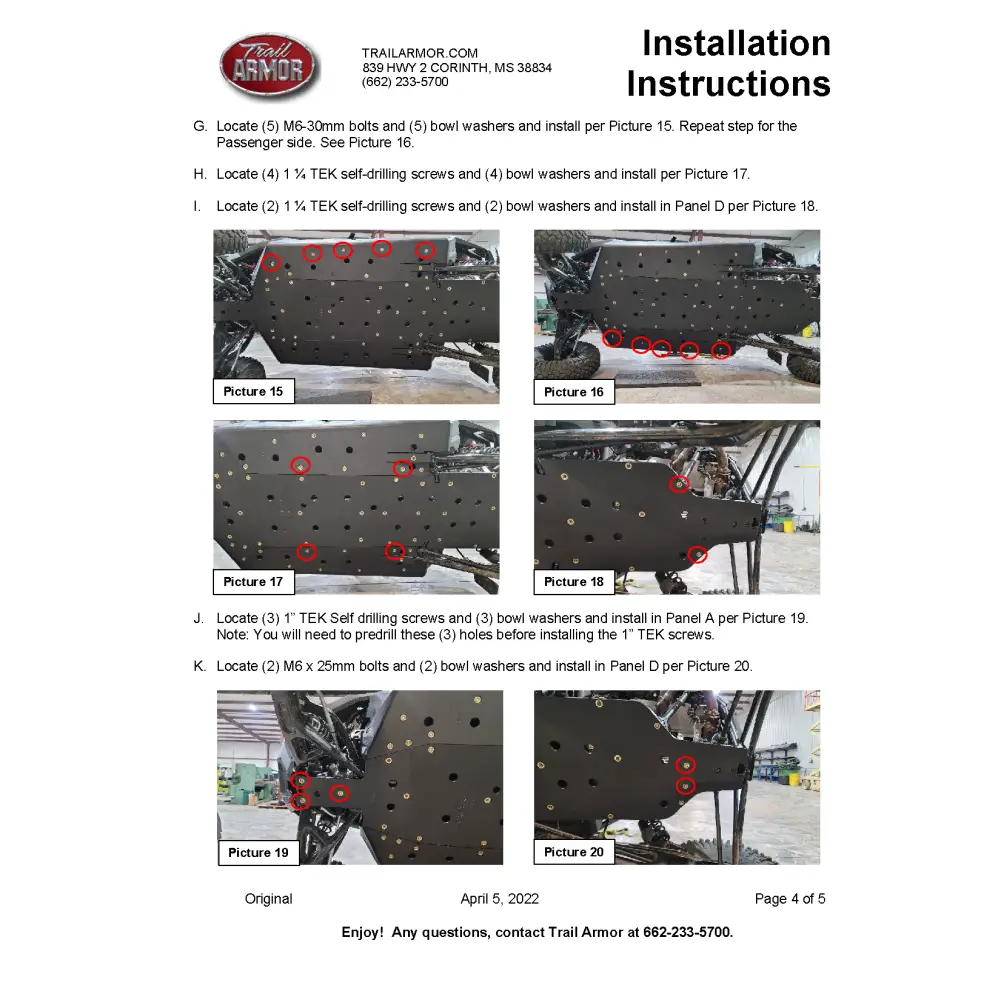 Trail ARMOR

TRAILARMOR.COM
839 HWY 2 CORINTH, MS 38834
(662) 233-5700

Installation Instructions

G. Locate (5) M6-30mm bolts and (5) bowl washers and install per Picture 15. Repeat step for the Passenger side. See Picture 16.

H. Locate (4) 1 ¼ TEK self-drilling screws and (4) bowl washers and install per Picture 17.

I. Locate (2) 1 ¼ TEK self-drilling screws and (2) bowl washers and install in Panel D per Picture 18.

Picture 15

Picture 16

Picture 17

Picture 18

J. Locate (3) 1" TEK Self drilling screws and (3) bowl washers and install in Panel A per Picture 19. Note: You will need to predrill these (3) holes before installing the 1" TEK screws.

K. Locate (2) M6 x 25mm bolts and (2) bowl washers and install in Panel D per Picture 20.

Picture 19

Picture 20

Original

April 5, 2022

Page 4 of 5

Enjoy! Any questions, contact Trail Armor at 662-233-5700.