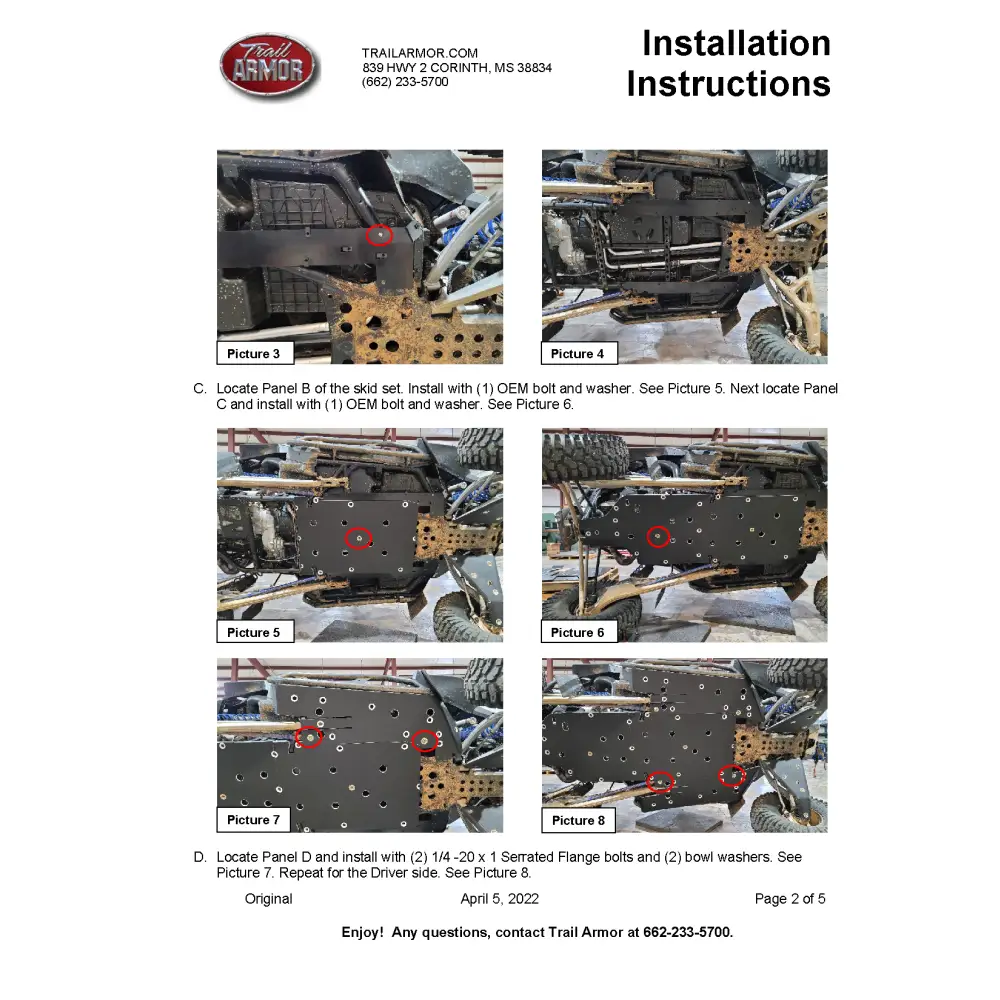 Trail ARMOR

TRAILARMOR.COM
839 HWY 2 CORINTH, MS 38834
(662) 233-5700

Installation Instructions

Picture 3

Picture 4

C. Locate Panel B of the skid set. Install with (1) OEM bolt and washer. See Picture 5. Next locate Panel C and install with (1) OEM bolt and washer. See Picture 6.

Picture 5

Picture 6

Picture 7

Picture 8

D. Locate Panel D and install with (2) 1/4 -20 x 1 Serrated Flange bolts and (2) bowl washers. See Picture 7. Repeat for the Driver side. See Picture 8.

Original April 5, 2022 Page 2 of 5

Enjoy! Any questions, contact Trail Armor at 662-233-5700.