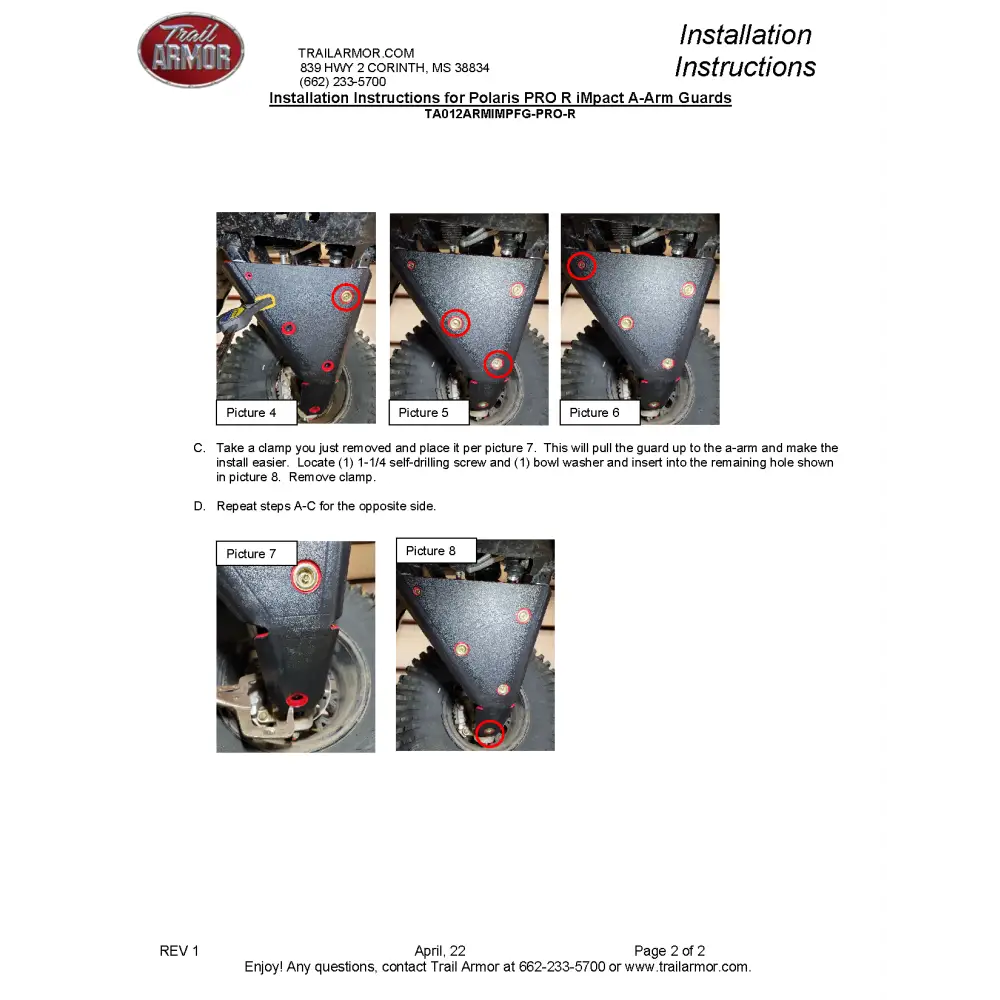 Trail ARMOR

TRAILARMOR.COM
839 HWY 2 CORINTH, MS 38834
(662) 233-5700

Installation Instructions

Installation Instructions for Polaris PRO R iMpact A-Arm Guards
TA012ARMIMPFG-PRO-R

Picture 4

Picture 5

Picture 6

C. Take a clamp you just removed and place it per picture 7. This will pull the guard up to the a-arm and make the install easier. Locate (1) 1-1/4 self-drilling screw and (1) bowl washer and insert into the remaining hole shown in picture 8. Remove clamp.

D. Repeat steps A-C for the opposite side.

Picture 7

Picture 8

REV 1 April, 22 Page 2 of 2
Enjoy! Any questions, contact Trail Armor at 662-233-5700 or www.trailarmor.com.