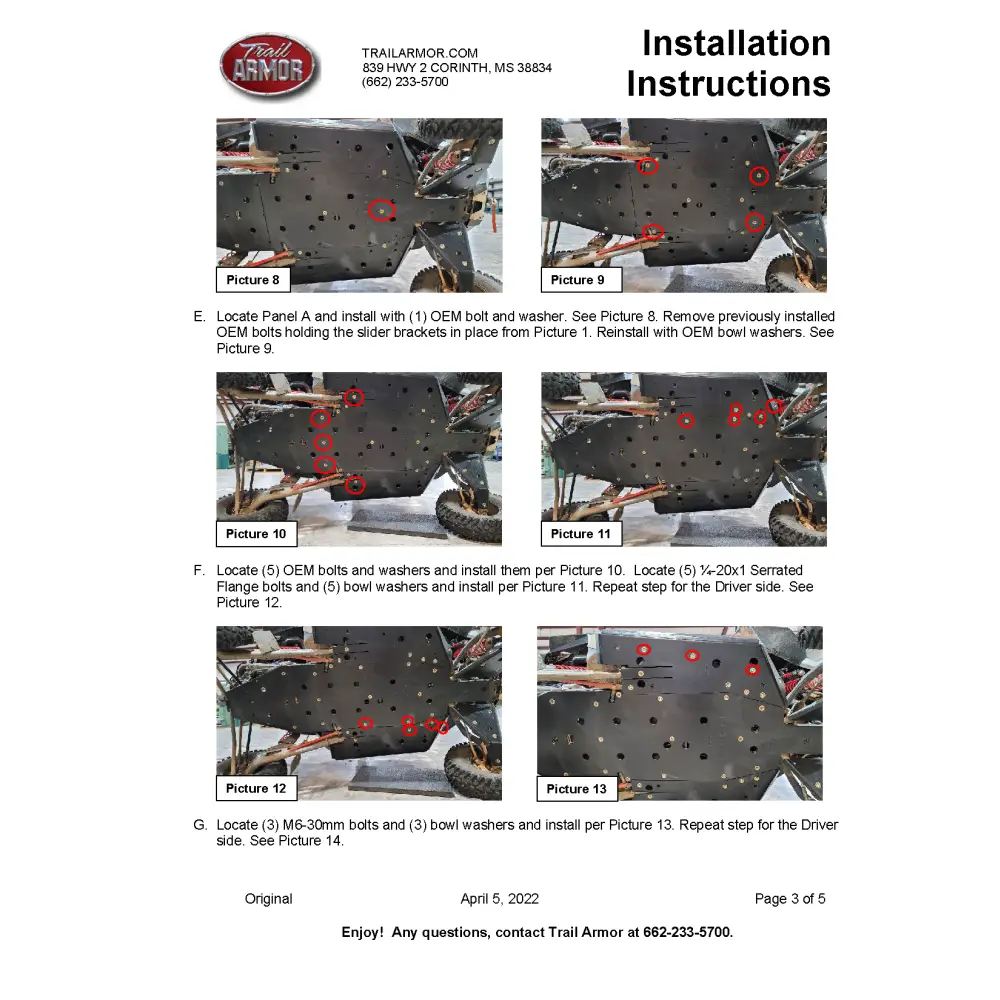 Trail ARMOR

TRAILARMOR.COM
839 HWY 2 CORINTH, MS 38834
(662) 233-5700

Installation Instructions

Picture 8

Picture 9

E. Locate Panel A and install with (1) OEM bolt and washer. See Picture 8. Remove previously installed OEM bolts holding the slider brackets in place from Picture 1. Reinstall with OEM bowl washers. See Picture 9.

Picture 10

Picture 11

F. Locate (5) OEM bolts and washers and install them per Picture 10. Locate (5) ¼-20x1 Serrated Flange bolts and (5) bowl washers and install per Picture 11. Repeat step for the Driver side. See Picture 12.

Picture 12

Picture 13

G. Locate (3) M6-30mm bolts and (3) bowl washers and install per Picture 13. Repeat step for the Driver side. See Picture 14.

Original

April 5, 2022

Page 3 of 5

Enjoy! Any questions, contact Trail Armor at 662-233-5700.