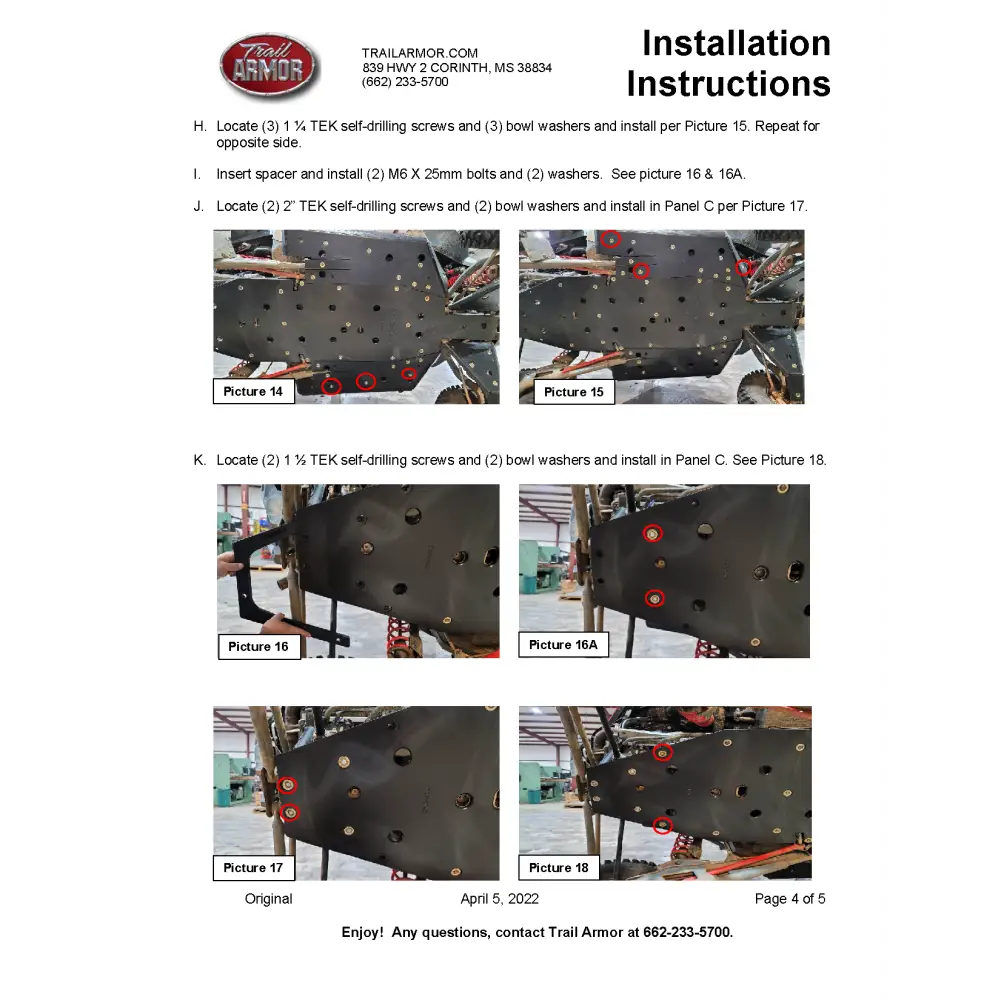 Trail ARMOR

TRAILARMOR.COM
839 HWY 2 CORINTH, MS 38834
(662) 233-5700

Installation Instructions

H. Locate (3) 1 ¼ TEK self-drilling screws and (3) bowl washers and install per Picture 15. Repeat for opposite side.

I. Insert spacer and install (2) M6 X 25mm bolts and (2) washers. See picture 16 & 16A.

J. Locate (2) 2" TEK self-drilling screws and (2) bowl washers and install in Panel C per Picture 17.

Picture 14

Picture 15

K. Locate (2) 1 ½ TEK self-drilling screws and (2) bowl washers and install in Panel C. See Picture 18.

Picture 16

Picture 16A

Picture 17

Picture 18

Original April 5, 2022 Page 4 of 5

Enjoy! Any questions, contact Trail Armor at 662-233-5700.