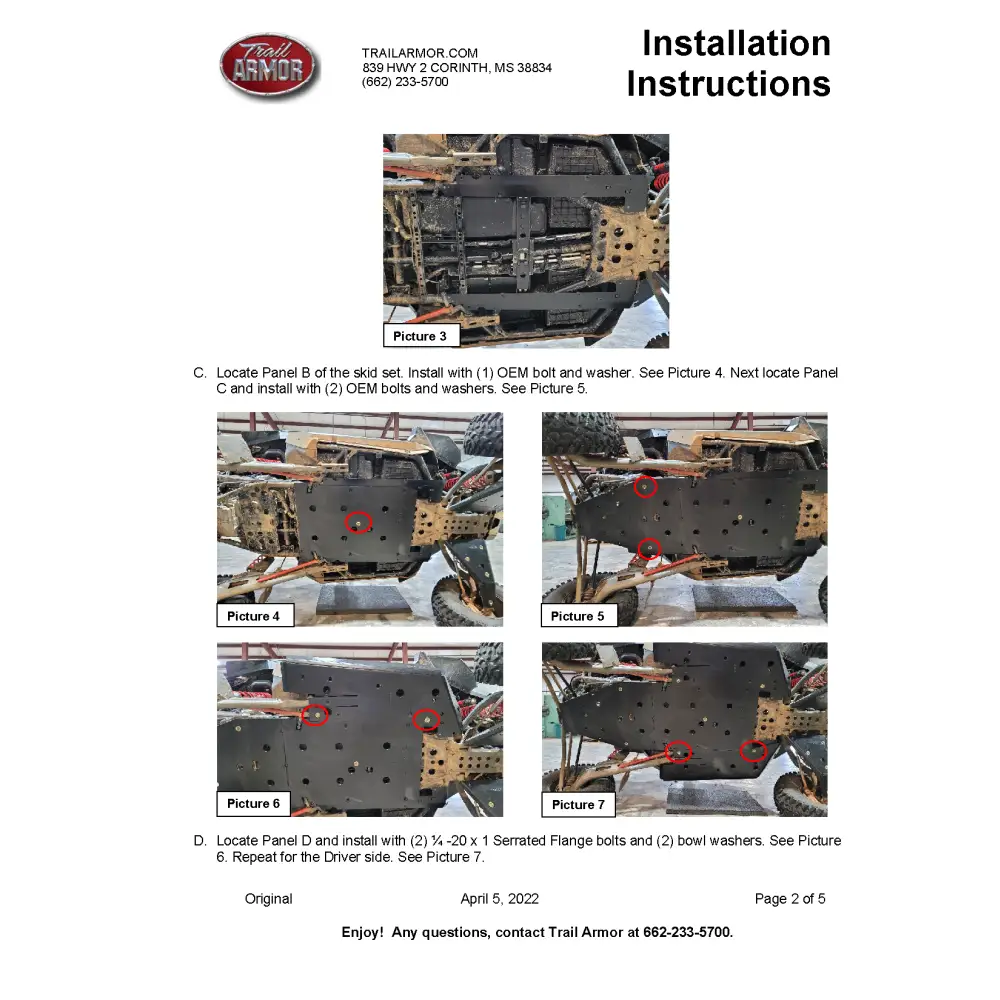 Trail ARMOR

TRAILARMOR.COM
839 HWY 2 CORINTH, MS 38834
(662) 233-5700

Installation Instructions

Picture 3

C. Locate Panel B of the skid set. Install with (1) OEM bolt and washer. See Picture 4. Next locate Panel C and install with (2) OEM bolts and washers. See Picture 5.

Picture 4

Picture 5

Picture 6

Picture 7

D. Locate Panel D and install with (2) ¼ -20 x 1 Serrated Flange bolts and (2) bowl washers. See Picture 6. Repeat for the Driver side. See Picture 7.

Original

April 5, 2022

Page 2 of 5

Enjoy! Any questions, contact Trail Armor at 662-233-5700.