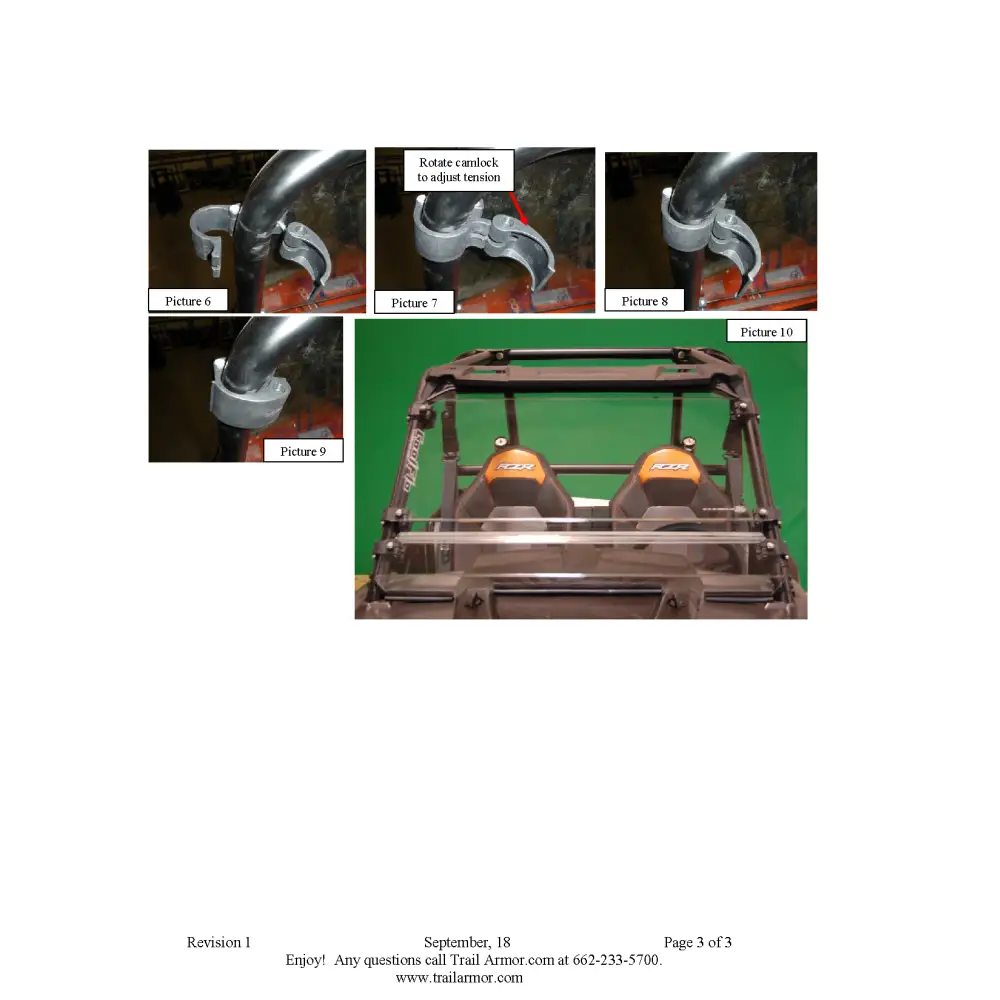 Picture 6

Rotate camlock to adjust tension

Picture 7

Picture 8

Picture 9

Picture 10

RZR

RZR

Revision 1 September, 18 Page 3 of 3
Enjoy! Any questions call Trail Armor.com at 662-233-5700.
www.trailarmor.com