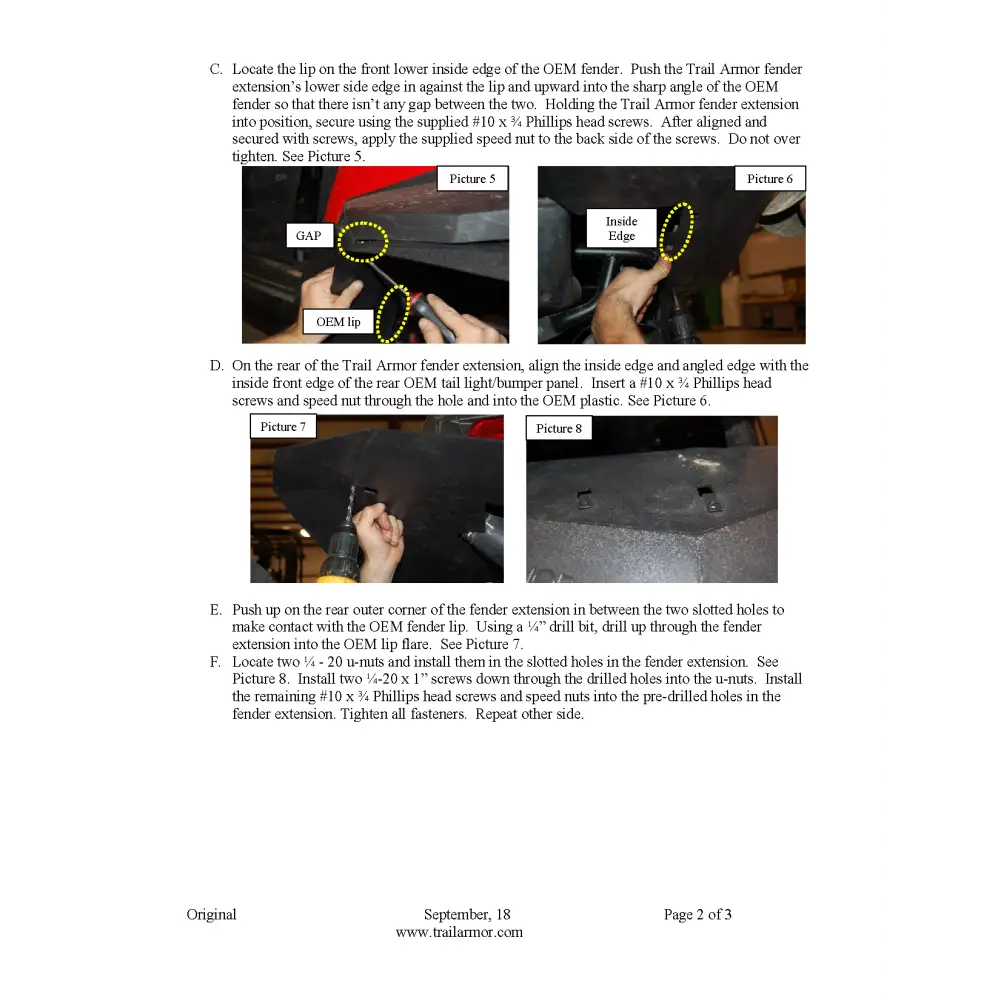 C. Locate the lip on the front lower inside edge of the OEM fender. Push the Trail Armor fender extension's lower side edge in against the lip and upward into the sharp angle of the OEM fender so that there isn't any gap between the two. Holding the Trail Armor fender extension into position, secure using the supplied #10 x ¾ Phillips head screws. After aligned and secured with screws, apply the supplied speed nut to the back side of the screws. Do not over tighten. See Picture 5.

Picture 5

GAP

OEM lip

Picture 6

Inside Edge

D. On the rear of the Trail Armor fender extension, align the inside edge and angled edge with the inside front edge of the rear OEM tail light/bumper panel. Insert a #10 x ¾ Phillips head screws and speed nut through the hole and into the OEM plastic. See Picture 6.

Picture 7

Picture 8

E. Push up on the rear outer corner of the fender extension in between the two slotted holes to make contact with the OEM fender lip. Using a ¼" drill bit, drill up through the fender extension into the OEM lip flare. See Picture 7.

F. Locate two ¼ - 20 u-nuts and install them in the slotted holes in the fender extension. See Picture 8. Install two ¼-20 x 1" screws down through the drilled holes into the u-nuts. Install the remaining #10 x ¾ Phillips head screws and speed nuts into the pre-drilled holes in the fender extension. Tighten all fasteners. Repeat other side.

Original

September, 18
www.trailarmor.com

Page 2 of 3