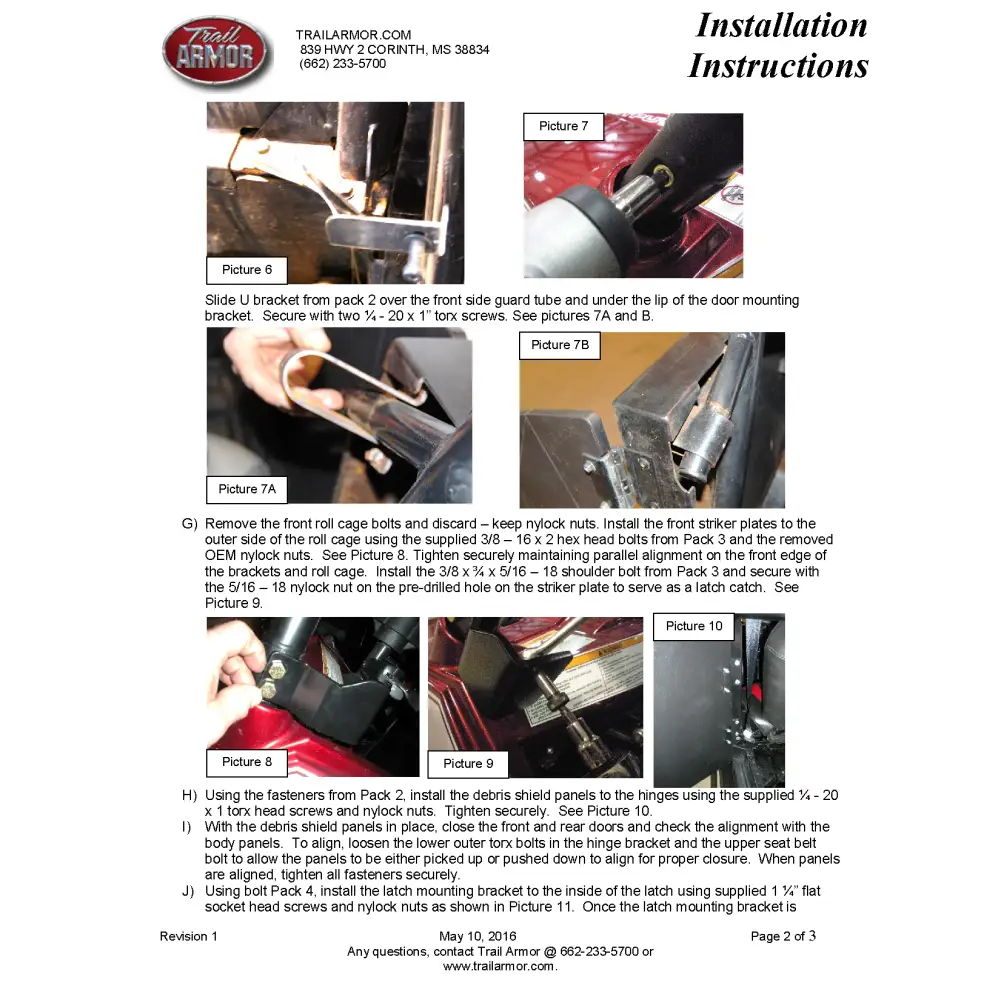 Trail ARMOR

TRAILARMOR.COM
839 HWY 2 CORINTH, MS 38834
(662) 233-5700

Installation Instructions

Picture 6

Picture 7

Slide U bracket from pack 2 over the front side guard tube and under the lip of the door mounting bracket. Secure with two ¼ - 20 x 1" torx screws. See pictures 7A and B.

Picture 7A

Picture 7B

G) Remove the front roll cage bolts and discard – keep nylock nuts. Install the front striker plates to the outer side of the roll cage using the supplied 3/8 – 16 x 2 hex head bolts from Pack 3 and the removed OEM nylock nuts. See Picture 8. Tighten securely maintaining parallel alignment on the front edge of the brackets and roll cage. Install the 3/8 x ¾ x 5/16 – 18 shoulder bolt from Pack 3 and secure with the 5/16 – 18 nylock nut on the pre-drilled hole on the striker plate to serve as a latch catch. See Picture 9.

Picture 8

Picture 9

Picture 10

H) Using the fasteners from Pack 2, install the debris shield panels to the hinges using the supplied ¼ - 20 x 1 torx head screws and nylock nuts. Tighten securely. See Picture 10.
I) With the debris shield panels in place, close the front and rear doors and check the alignment with the body panels. To align, loosen the lower outer torx bolts in the hinge bracket and the upper seat belt bolt to allow the panels to be either picked up or pushed down to align for proper closure. When panels are aligned, tighten all fasteners securely.
J) Using bolt Pack 4, install the latch mounting bracket to the inside of the latch using supplied 1 ¼" flat socket head screws and nylock nuts as shown in Picture 11. Once the latch mounting bracket is

Revision 1

May 10, 2016
Any questions, contact Trail Armor @ 662-233-5700 or www.trailarmor.com.

Page 2 of 3