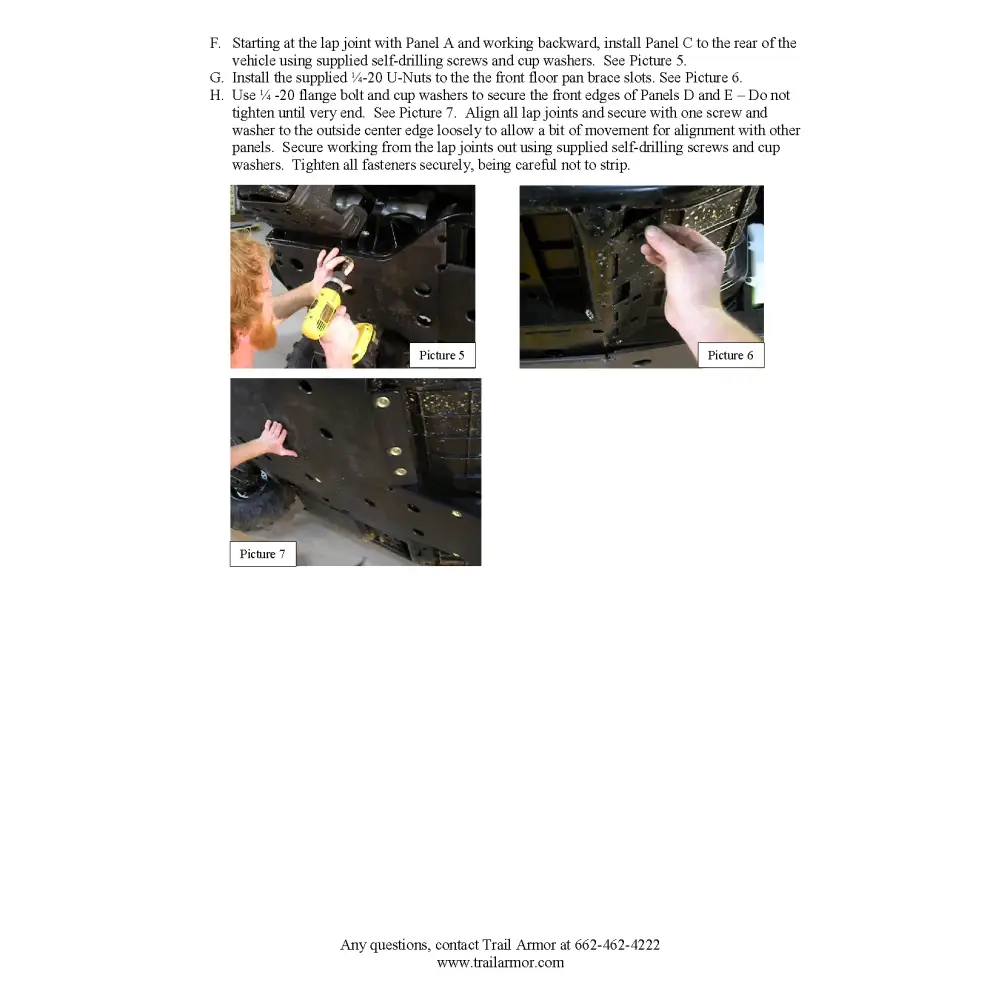 F. Starting at the lap joint with Panel A and working backward, install Panel C to the rear of the vehicle using supplied self-drilling screws and cup washers. See Picture 5.
G. Install the supplied ¼-20 U-Nuts to the the front floor pan brace slots. See Picture 6.
H. Use ¼ -20 flange bolt and cup washers to secure the front edges of Panels D and E – Do not tighten until very end. See Picture 7. Align all lap joints and secure with one screw and washer to the outside center edge loosely to allow a bit of movement for alignment with other panels. Secure working from the lap joints out using supplied self-drilling screws and cup washers. Tighten all fasteners securely, being careful not to strip.

Picture 5

Picture 6

Picture 7

Any questions, contact Trail Armor at 662-462-4222
www.trailarmor.com