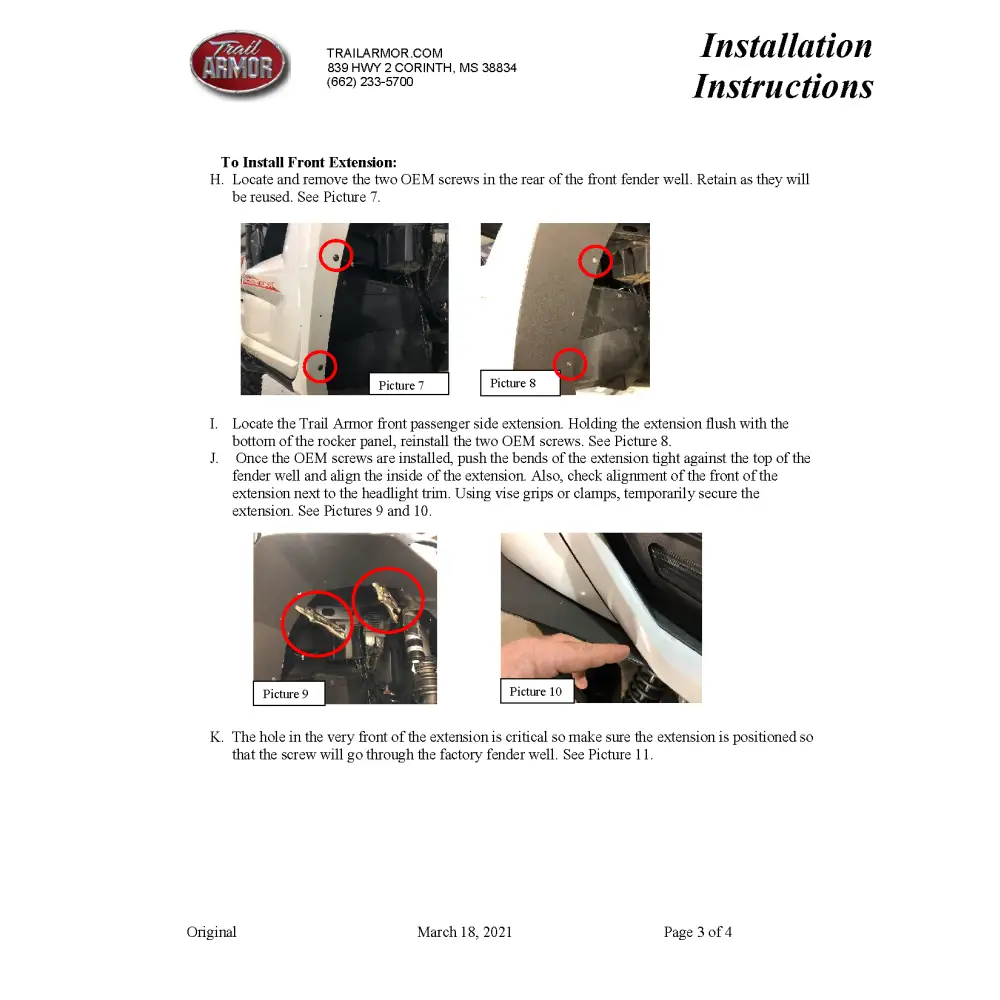 Trail ARMOR

TRAILARMOR.COM
839 HWY 2 CORINTH, MS 38834
(662) 233-5700

Installation Instructions

To Install Front Extension:

H. Locate and remove the two OEM screws in the rear of the front fender well. Retain as they will be reused. See Picture 7.

Picture 7

Picture 8

I. Locate the Trail Armor front passenger side extension. Holding the extension flush with the bottom of the rocker panel, reinstall the two OEM screws. See Picture 8.

J. Once the OEM screws are installed, push the bends of the extension tight against the top of the fender well and align the inside of the extension. Also, check alignment of the front of the extension next to the headlight trim. Using vise grips or clamps, temporarily secure the extension. See Pictures 9 and 10.

Picture 9

Picture 10

K. The hole in the very front of the extension is critical so make sure the extension is positioned so that the screw will go through the factory fender well. See Picture 11.

Original

March 18, 2021

Page 3 of 4