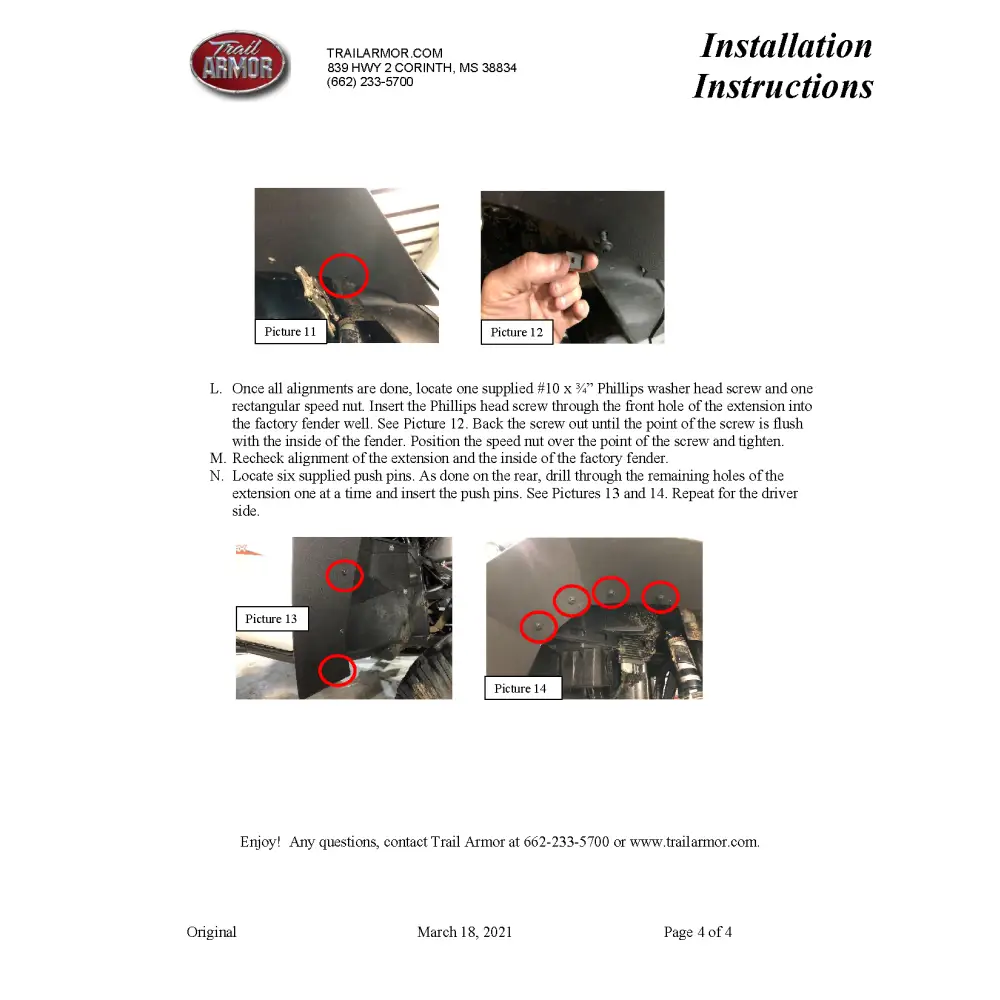 Trail ARMOR

TRAILARMOR.COM
839 HWY 2 CORINTH, MS 38834
(662) 233-5700

Installation Instructions

Picture 11

Picture 12

L. Once all alignments are done, locate one supplied #10 x ¾" Phillips washer head screw and one rectangular speed nut. Insert the Phillips head screw through the front hole of the extension into the factory fender well. See Picture 12. Back the screw out until the point of the screw is flush with the inside of the fender. Position the speed nut over the point of the screw and tighten.
M. Recheck alignment of the extension and the inside of the factory fender.
N. Locate six supplied push pins. As done on the rear, drill through the remaining holes of the extension one at a time and insert the push pins. See Pictures 13 and 14. Repeat for the driver side.

Picture 13

Picture 14

Enjoy! Any questions, contact Trail Armor at 662-233-5700 or www.trailarmor.com.

Original

March 18, 2021

Page 4 of 4