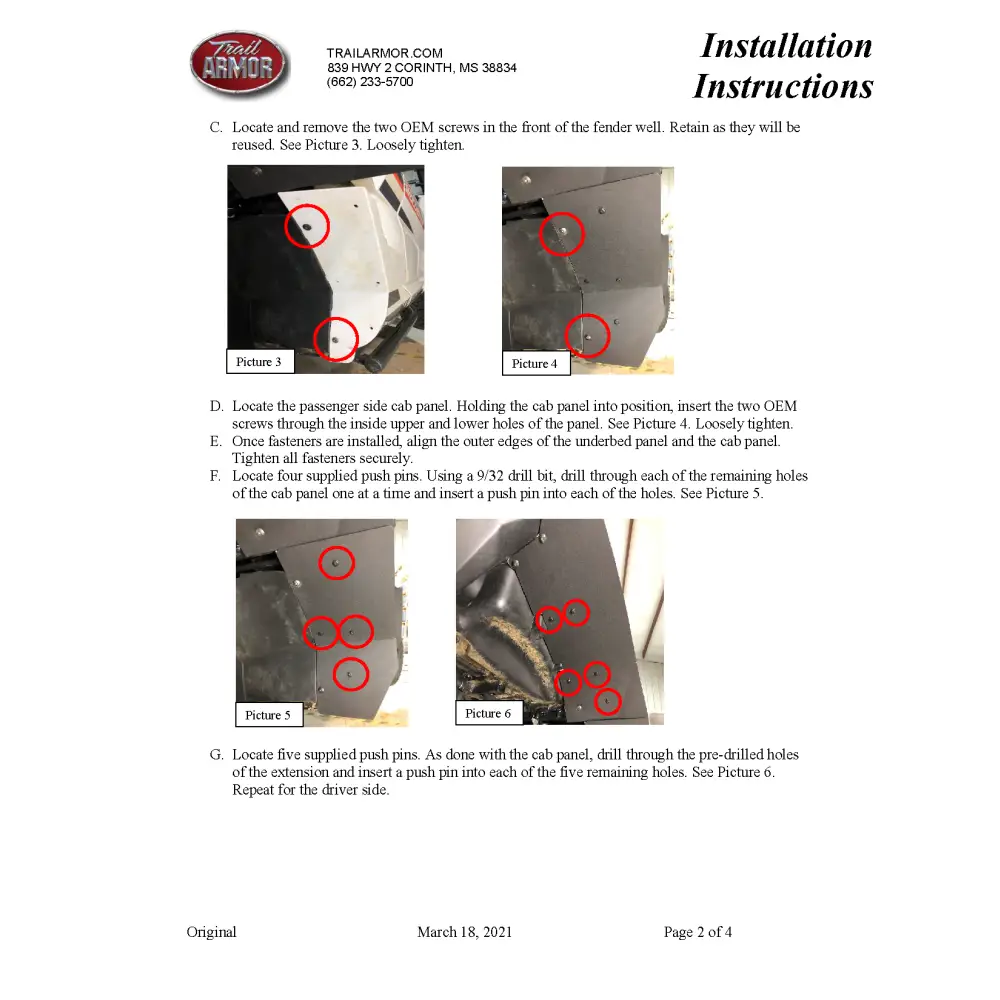 Trail ARMOR

TRAILARMOR.COM
839 HWY 2 CORINTH, MS 38834
(662) 233-5700

Installation Instructions

C. Locate and remove the two OEM screws in the front of the fender well. Retain as they will be reused. See Picture 3. Loosely tighten.

Picture 3

Picture 4

D. Locate the passenger side cab panel. Holding the cab panel into position, insert the two OEM screws through the inside upper and lower holes of the panel. See Picture 4. Loosely tighten.
E. Once fasteners are installed, align the outer edges of the underbed panel and the cab panel. Tighten all fasteners securely.
F. Locate four supplied push pins. Using a 9/32 drill bit, drill through each of the remaining holes of the cab panel one at a time and insert a push pin into each of the holes. See Picture 5.

Picture 5

Picture 6

G. Locate five supplied push pins. As done with the cab panel, drill through the pre-drilled holes of the extension and insert a push pin into each of the five remaining holes. See Picture 6. Repeat for the driver side.

Original March 18, 2021 Page 2 of 4